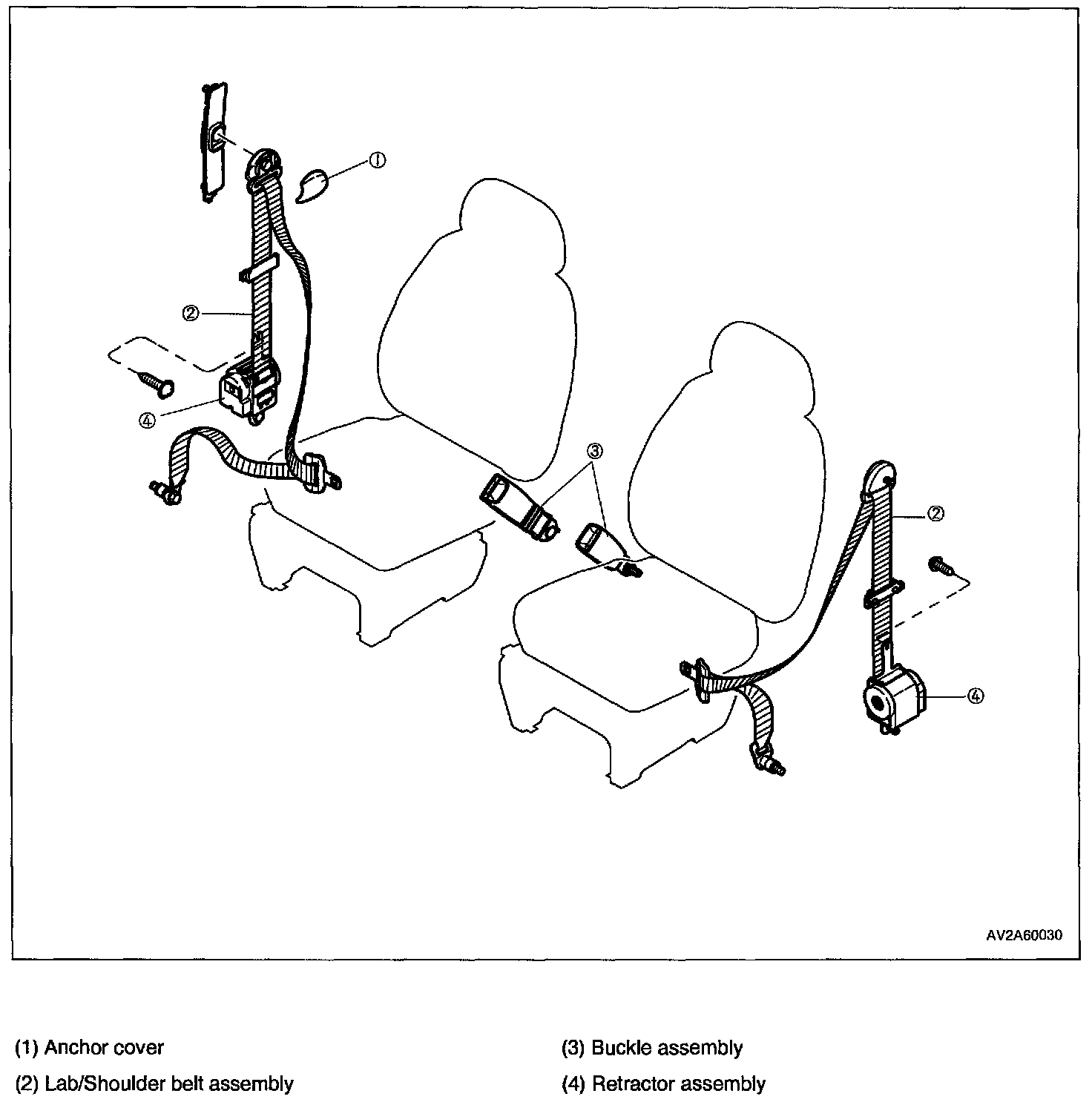 ①

②

④

③

②

④

AV2A60030

(1) Anchor cover

(2) Lab/Shoulder belt assembly

(3) Buckle assembly

(4) Retractor assembly