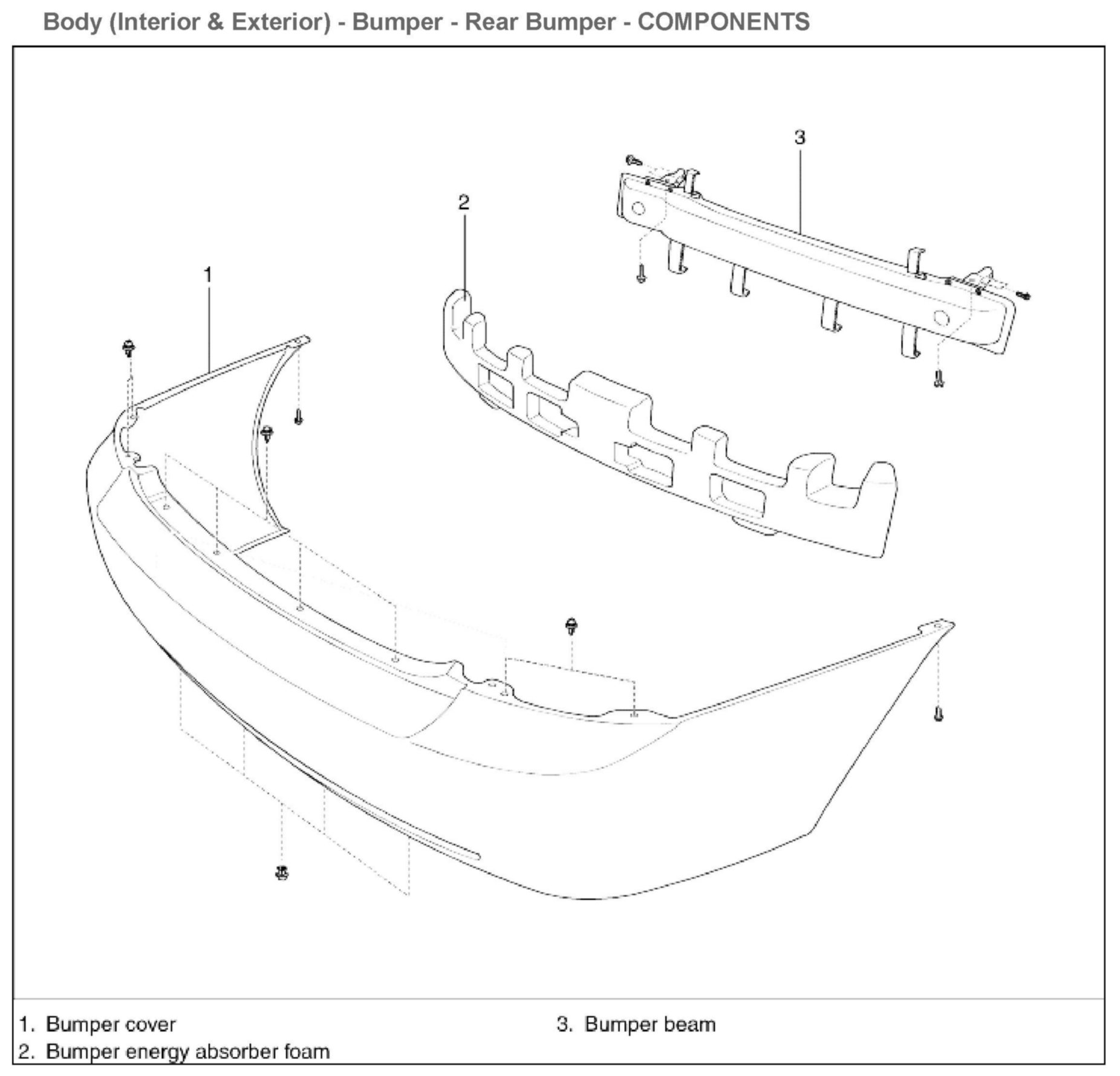 Body (Interior & Exterior) - Bumper - Rear Bumper - COMPONENTS

3

2

1

1. Bumper cover
2. Bumper energy absorber foam

3. Bumper beam