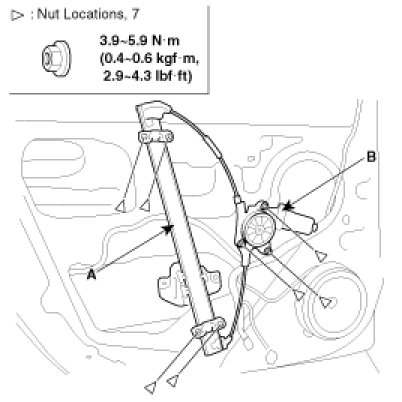 ▷ : Nut Locations, 7

3.9~5.9 N·m
(0.4~0.6 kgf·m,
2.9~4.3 lbf·ft)

B

A