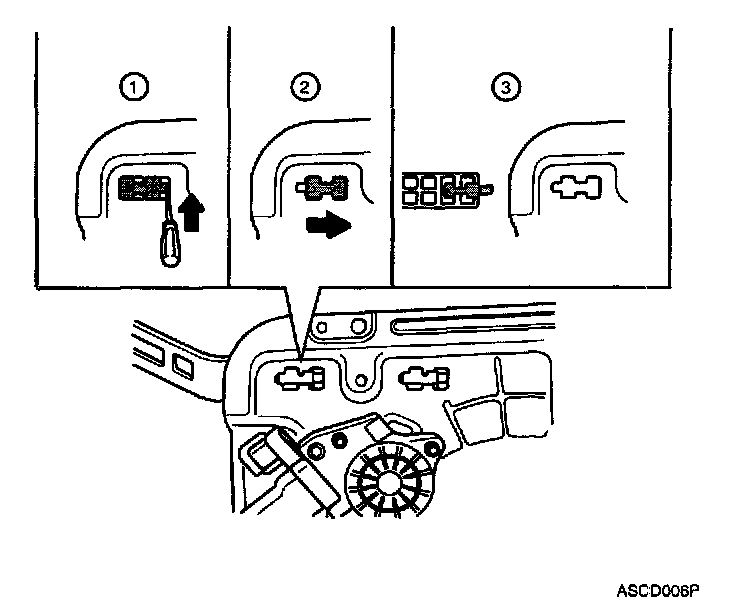 ①
②
③
ASCD006P