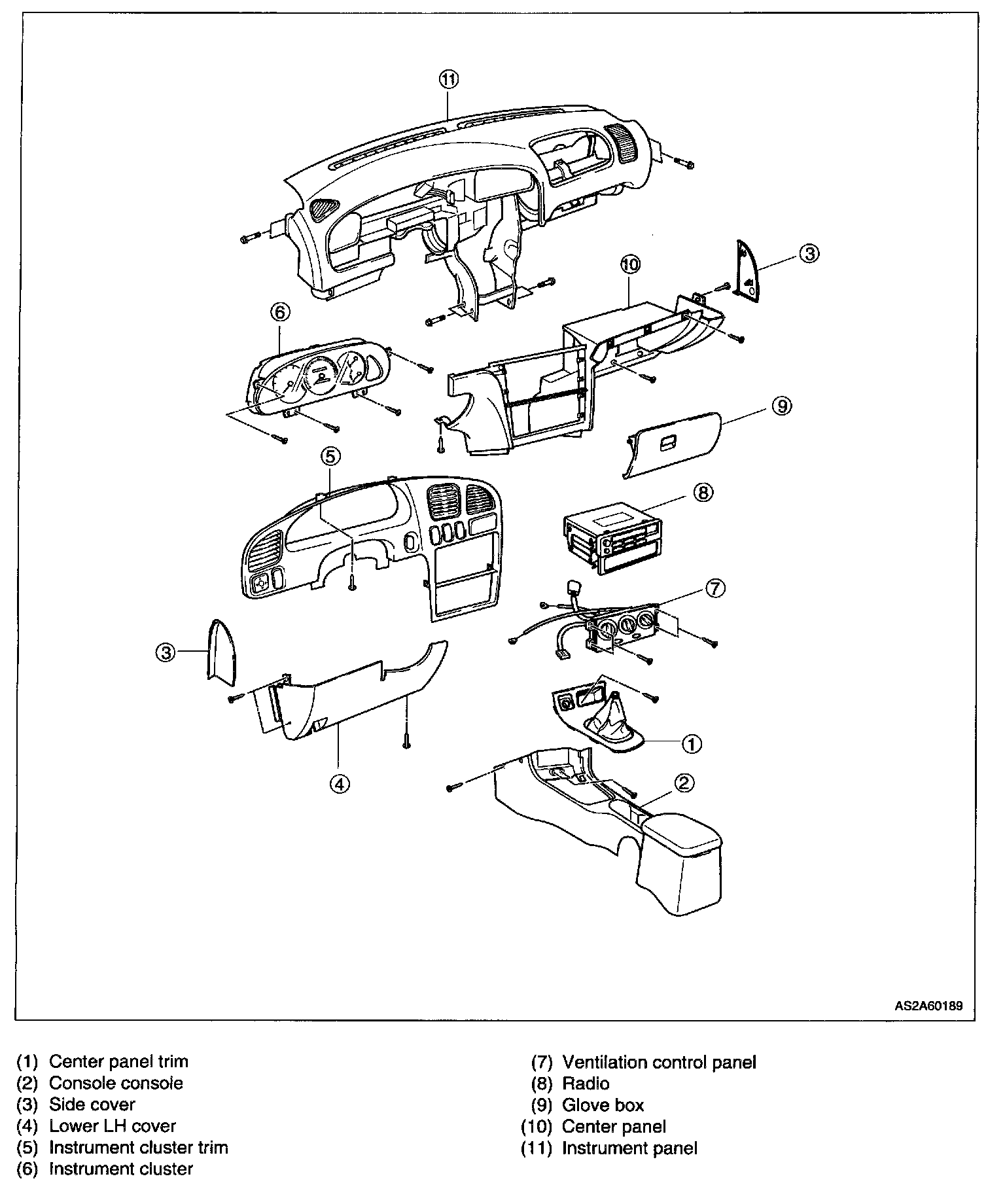 11

3

10

6

9

5

8

7

3

1

4

2

AS2A60189

(1) Center panel trim
(2) Console console
(3) Side cover
(4) Lower LH cover
(5) Instrument cluster trim
(6) Instrument cluster

(7) Ventilation control panel
(8) Radio
(9) Glove box
(10) Center panel
(11) Instrument panel