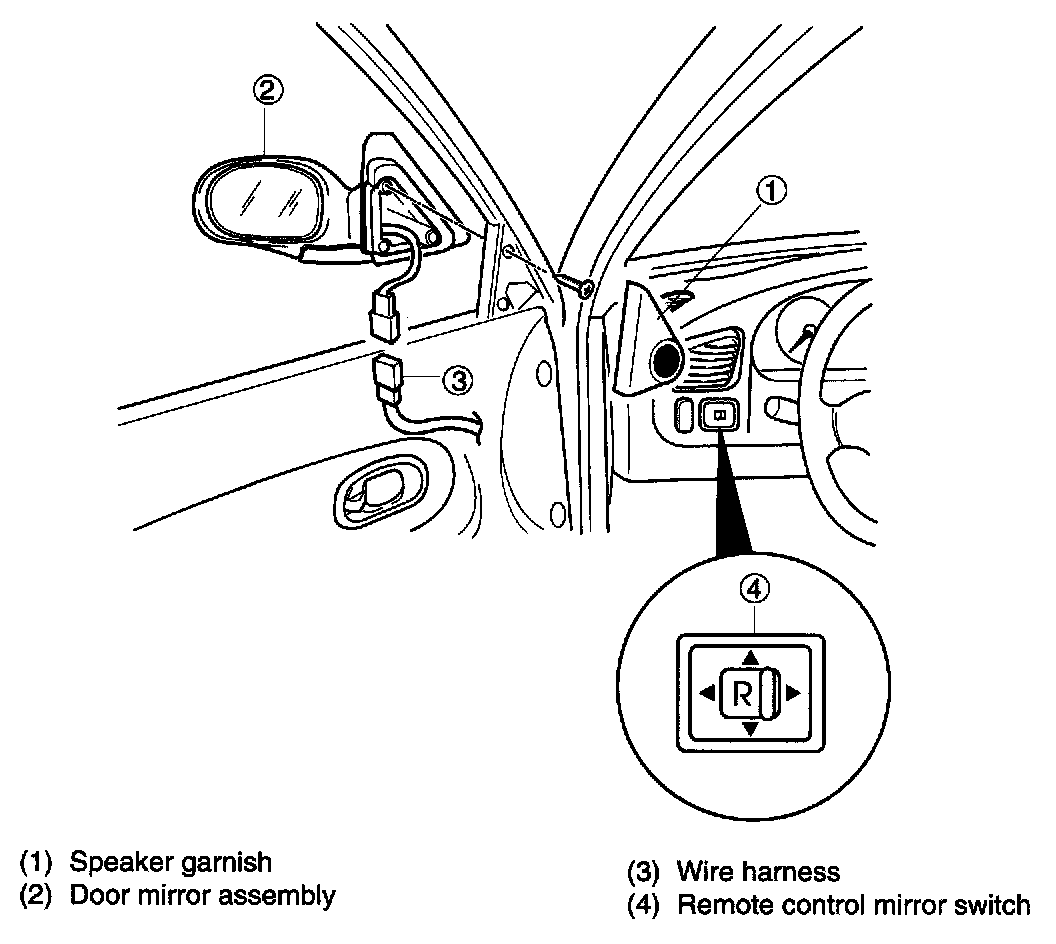 ②
①
③
④
R

(1) Speaker garnish
(2) Door mirror assembly

(3) Wire harness
(4) Remote control mirror switch