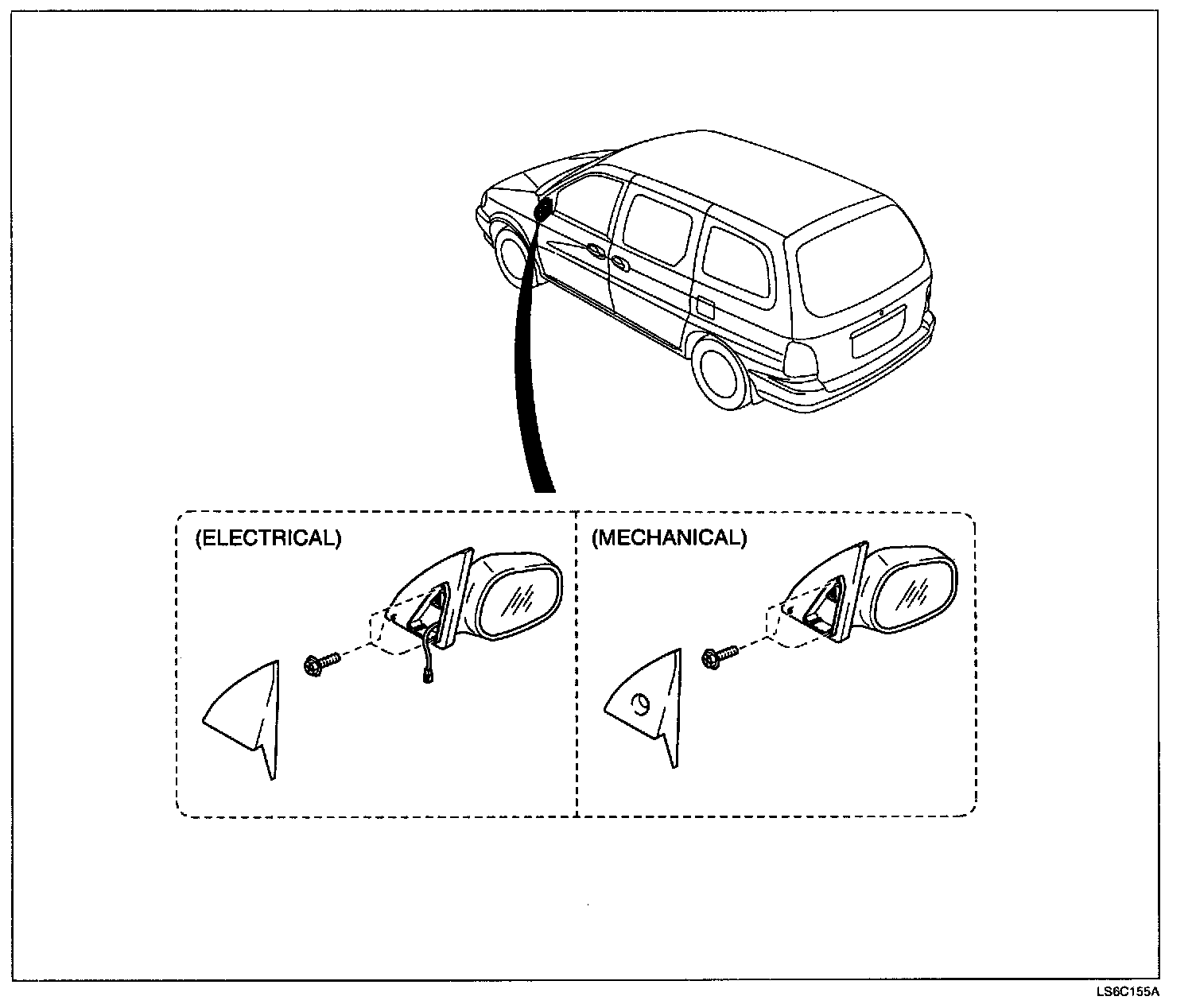 (ELECTRICAL)

(MECHANICAL)

LS6C155A