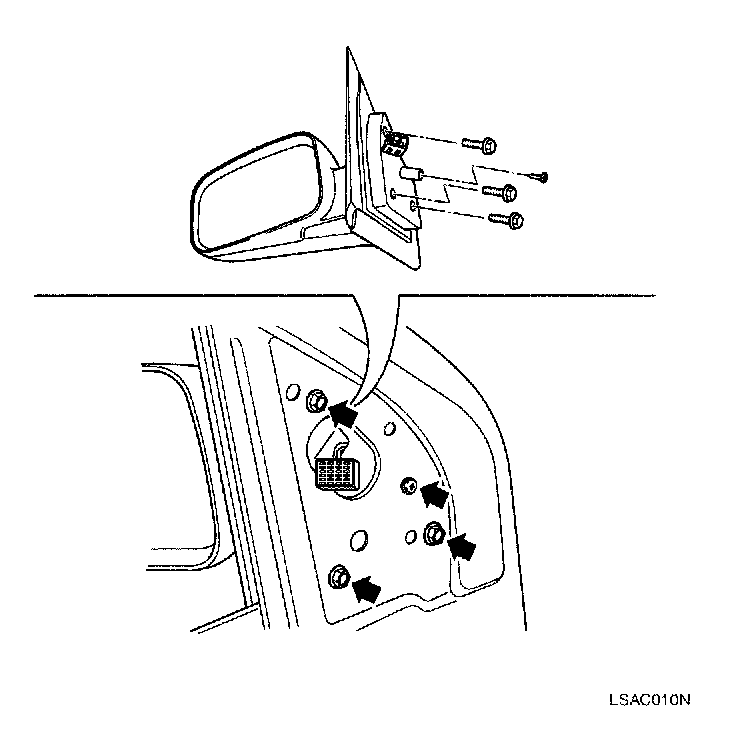 LSAC010N