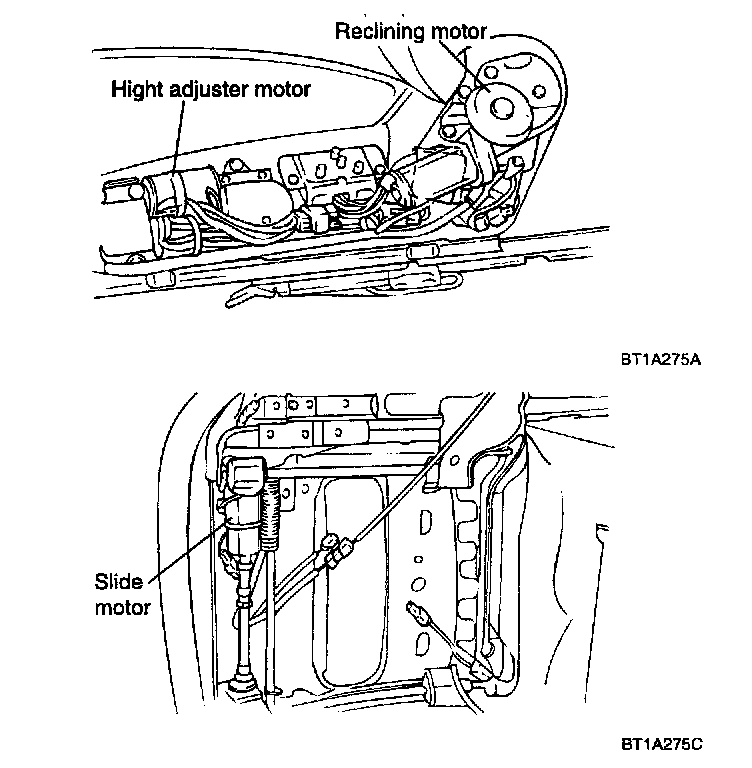 Reclining motor

Hight adjuster motor

BT1A275A

Slide motor

BT1A275C