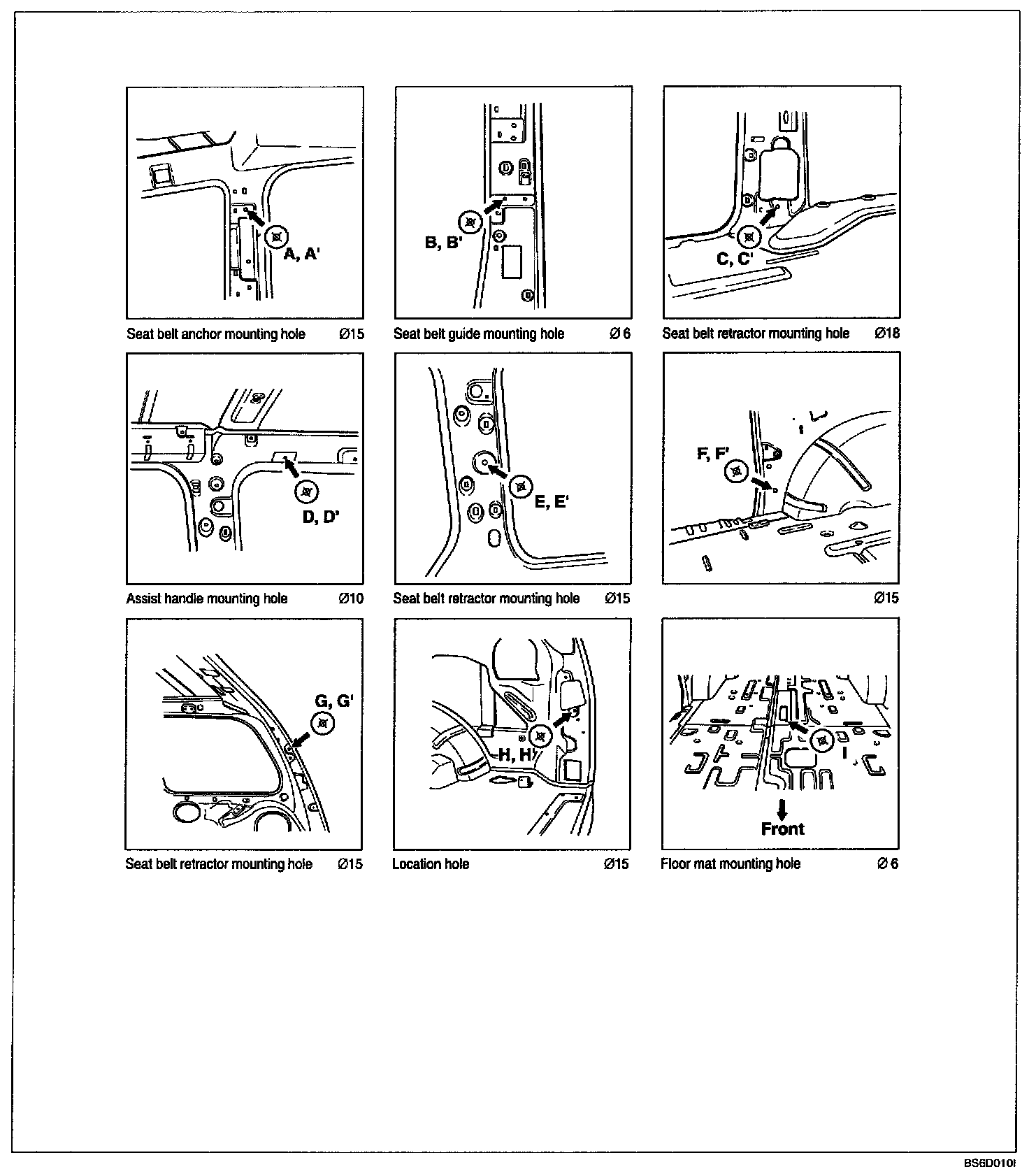 A, A'

Seat belt anchor mounting hole Ø15

B, B'

Seat belt guide mounting hole Ø 6

C, C'

Seat belt retractor mounting hole Ø18

D, D'

Assist handle mounting hole Ø10

E, E'

Seat belt retractor mounting hole Ø15

F, F'

Ø15

G, G'

Seat belt retractor mounting hole Ø15

H, H'

Location hole Ø15

I

Front

Floor mat mounting hole Ø 6

BS6D010I