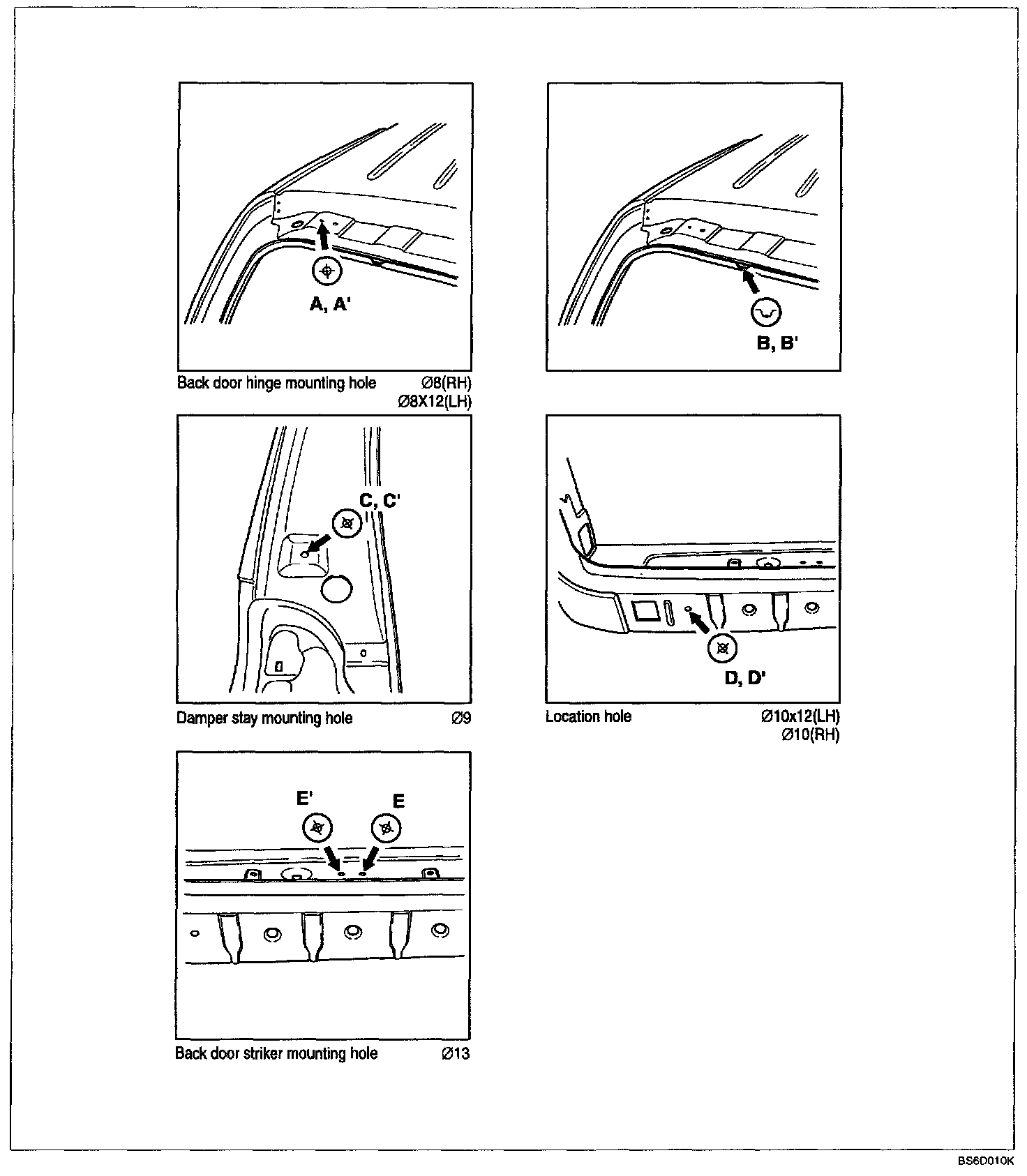 A, A'

Back door hinge mounting hole Ø8(RH)
Ø8X12(LH)

B, B'

C, C'

Damper stay mounting hole Ø9

D, D'

Location hole Ø10x12(LH)
Ø10(RH)

E'
E

Back door striker mounting hole Ø13

BS6D010K