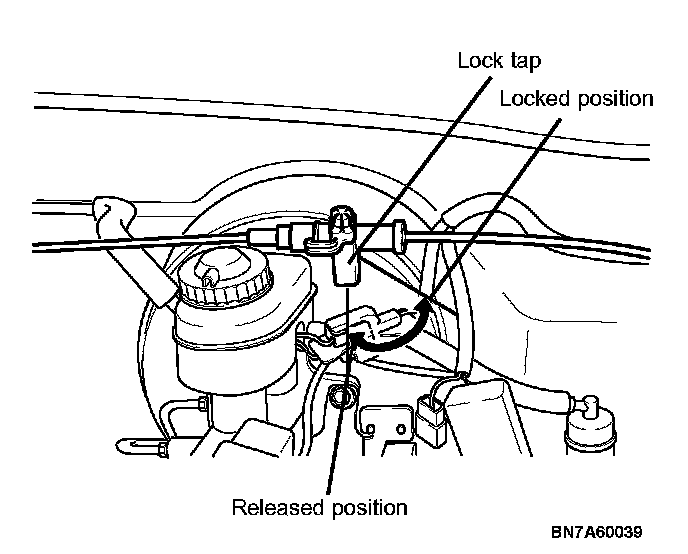 Lock tap
Locked position
Released position
BN7A60039