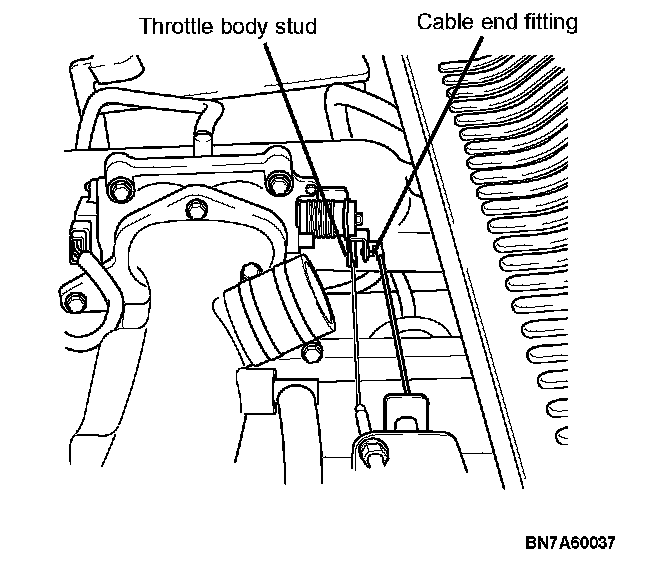 Throttle body stud
Cable end fitting

BN7A60037