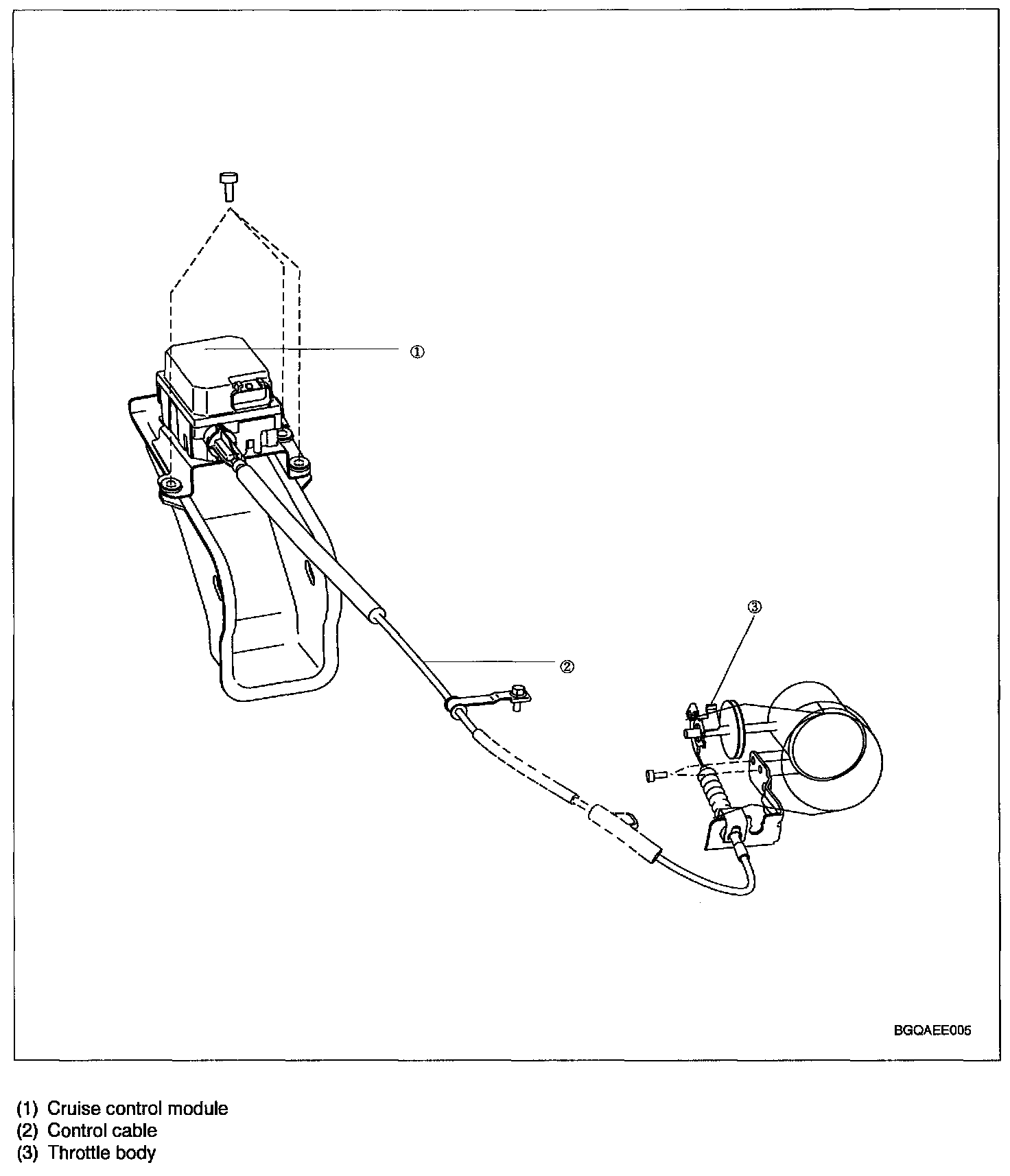 ①

③

②

BGQAEE005

(1) Cruise control module
(2) Control cable
(3) Throttle body