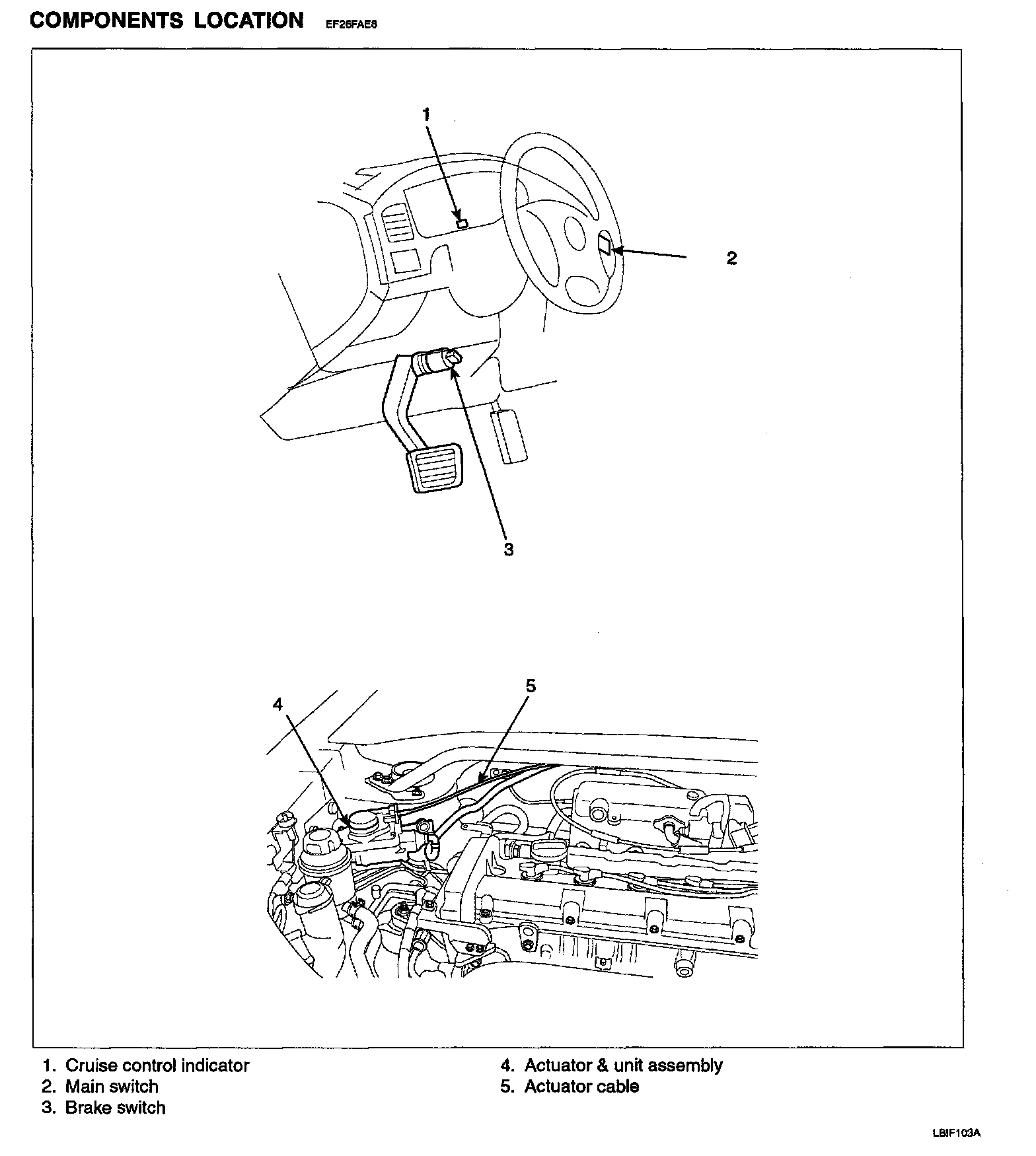 COMPONENTS LOCATION EF26FAE6

1

2

3

4

5

1. Cruise control indicator
2. Main switch
3. Brake switch

4. Actuator & unit assembly
5. Actuator cable

LBIF103A