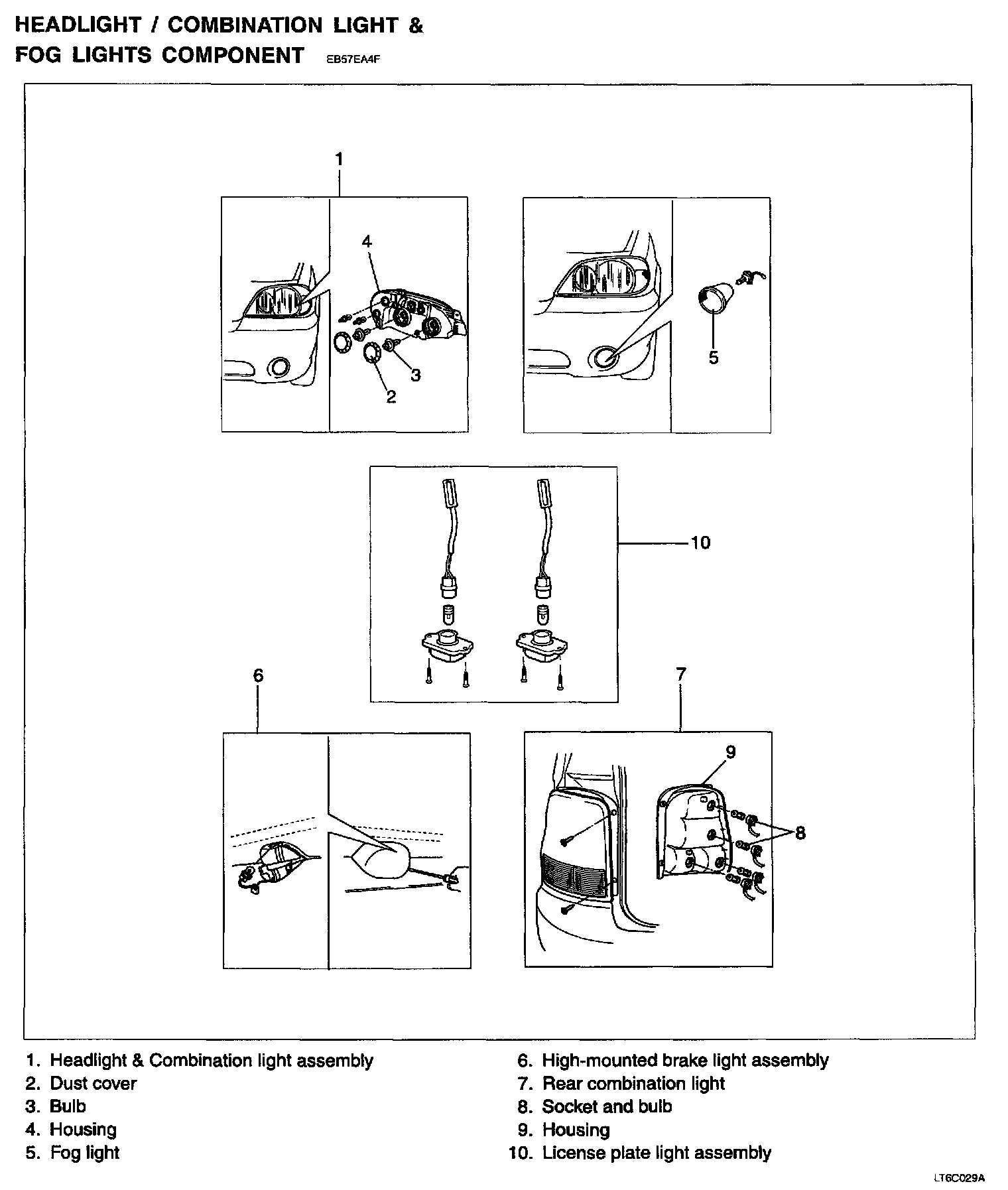 HEADLIGHT / COMBINATION LIGHT & FOG LIGHTS COMPONENT EB57EA4F

1

4

3

2

5

10

6

7

9

8

1. Headlight & Combination light assembly
2. Dust cover
3. Bulb
4. Housing
5. Fog light

6. High-mounted brake light assembly
7. Rear combination light
8. Socket and bulb
9. Housing
10. License plate light assembly

LT6C029A