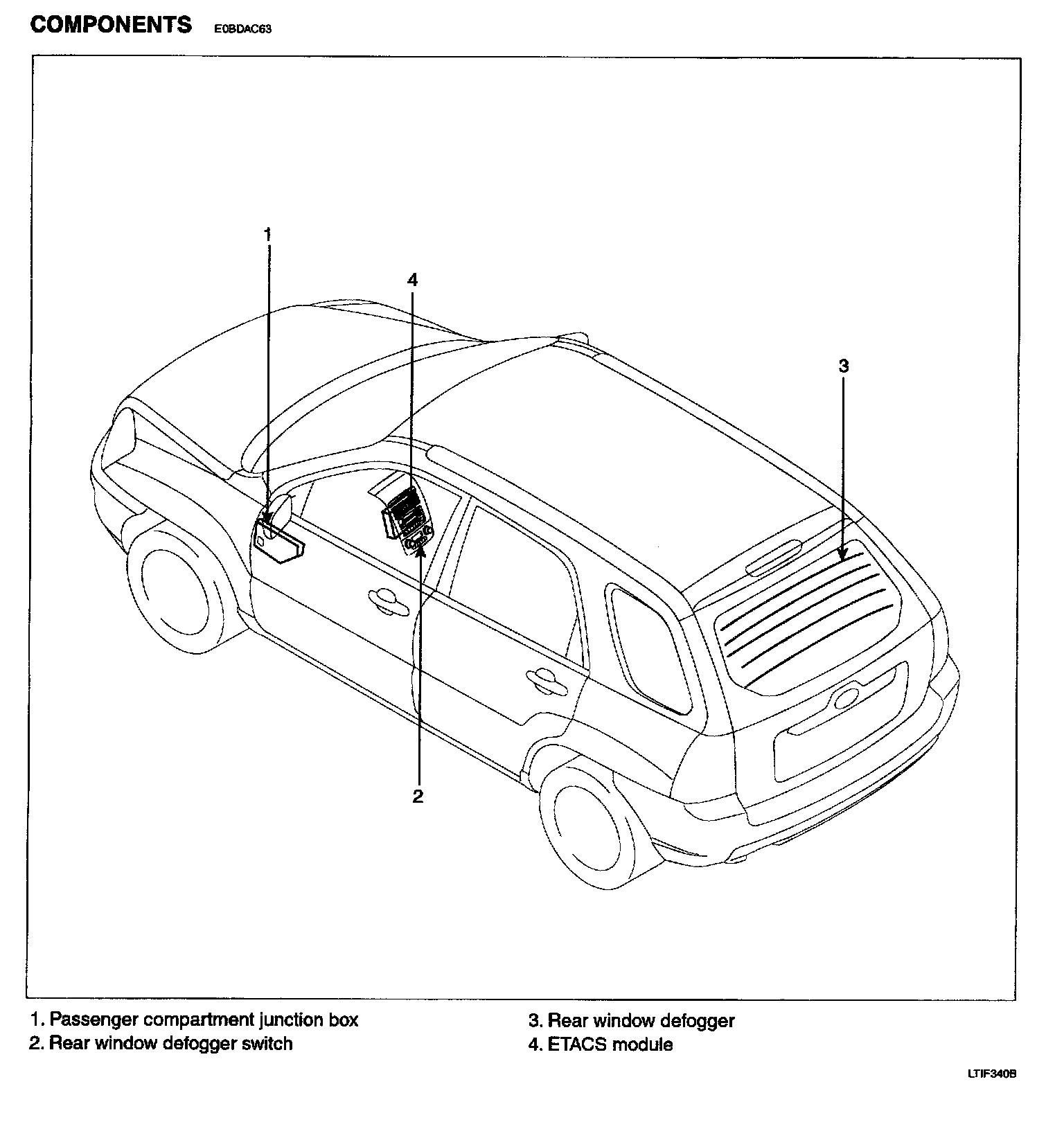 COMPONENTS E0BDAC63

1

4

3

2

1. Passenger compartment junction box
2. Rear window defogger switch

3. Rear window defogger
4. ETACS module

LTIF340B