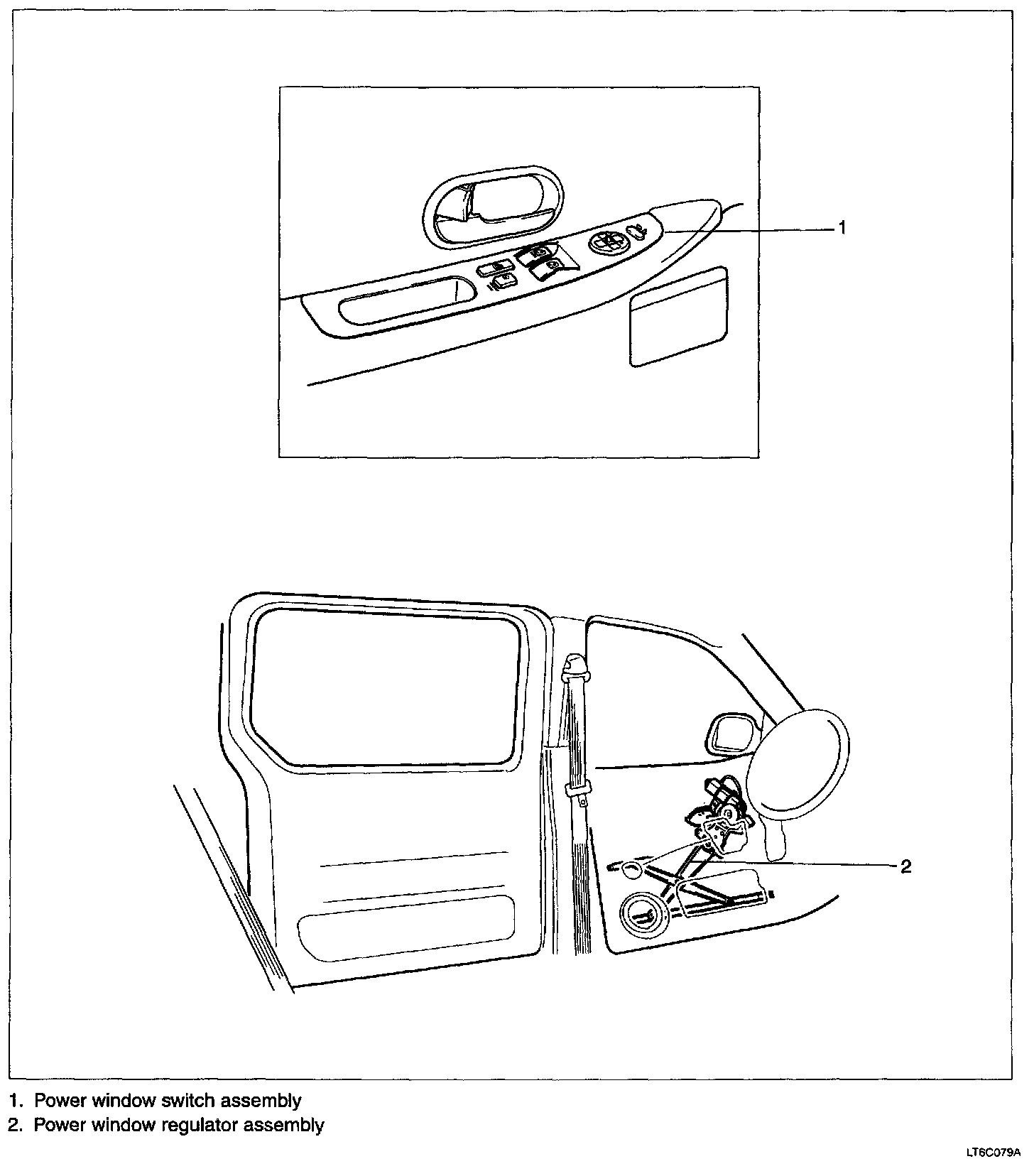 1

2

1. Power window switch assembly
2. Power window regulator assembly

LT6C079A