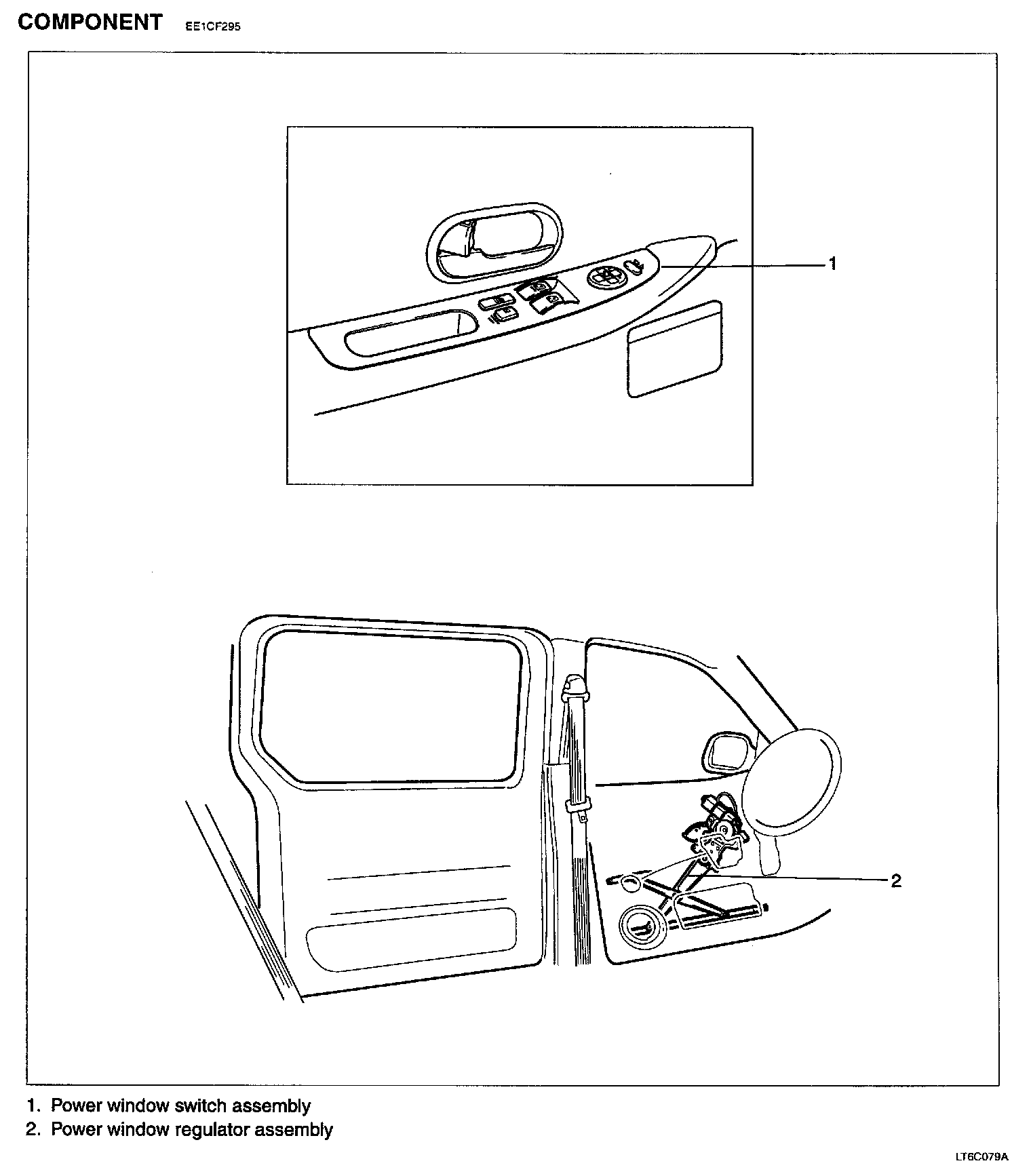 COMPONENT EE1CF295

1

2

1. Power window switch assembly
2. Power window regulator assembly

LT6C079A