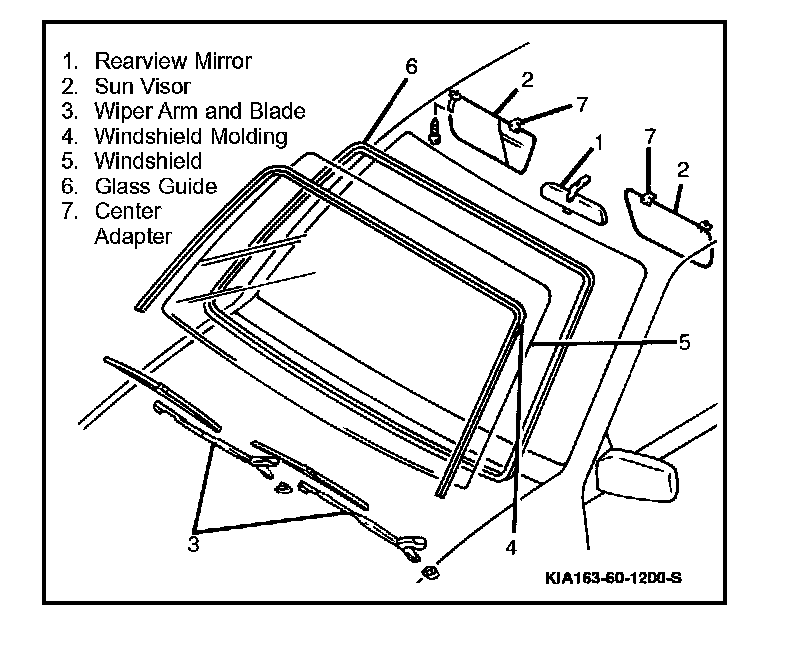 1. Rearview Mirror
2. Sun Visor
3. Wiper Arm and Blade
4. Windshield Molding
5. Windshield
6. Glass Guide
7. Center Adapter

6
2
7
1
7
2
5
3
4

KIA163-60-1200-S