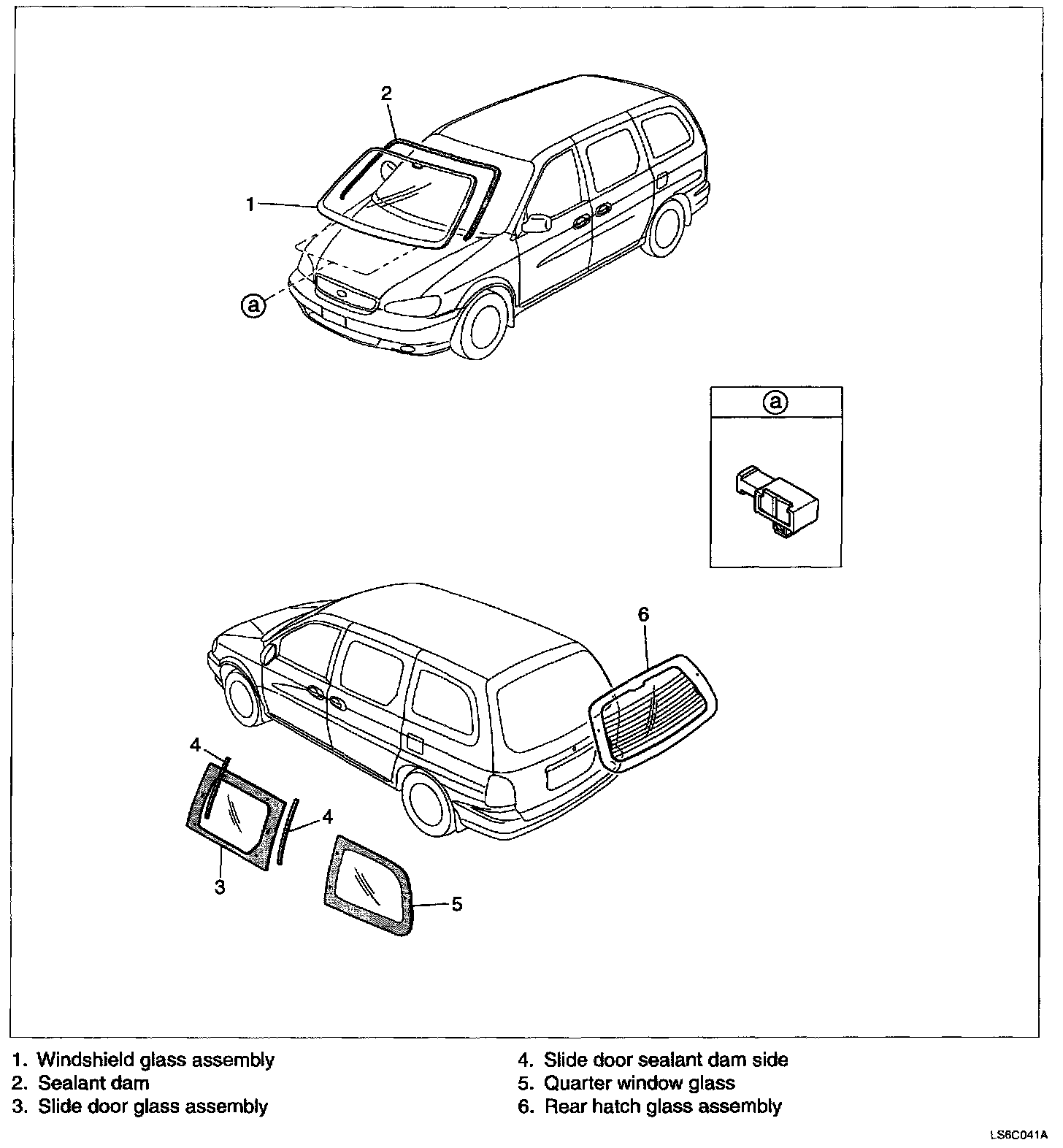 2

1

ⓐ

ⓐ

6

4

4

3

5

1. Windshield glass assembly
2. Sealant dam
3. Slide door glass assembly

4. Slide door sealant dam side
5. Quarter window glass
6. Rear hatch glass assembly

LS6C041A