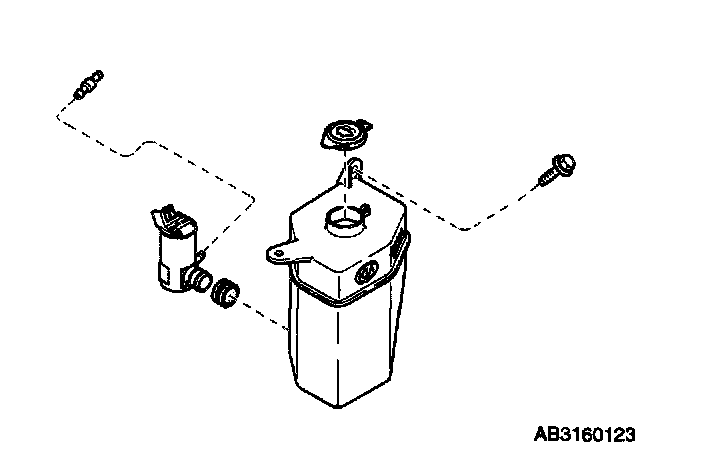 AB3160123