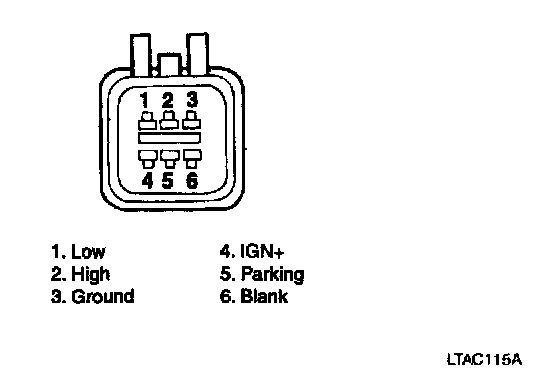 1 2 3

4 5 6

1. Low
2. High
3. Ground

4. IGN+
5. Parking
6. Blank

LTAC115A