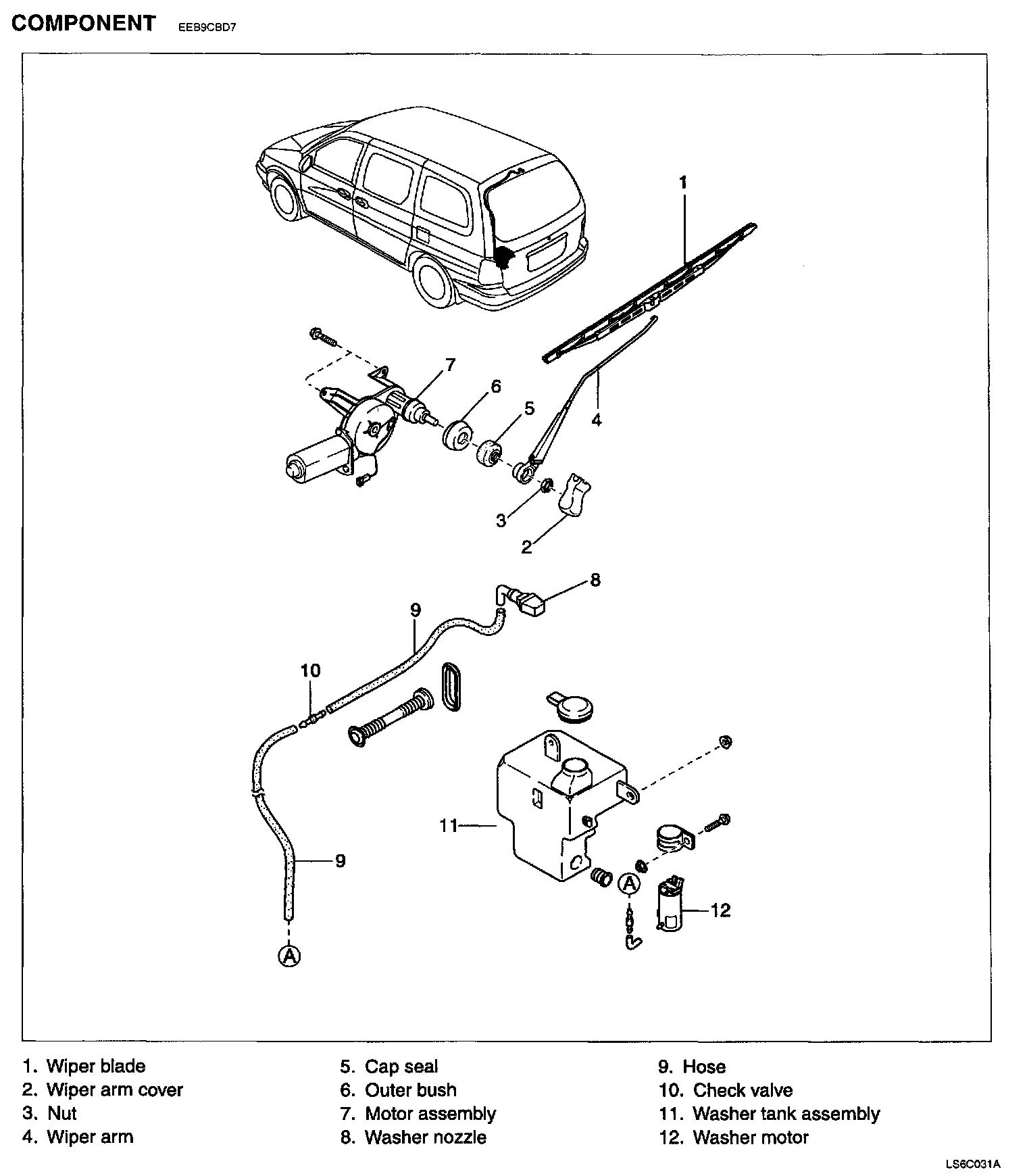 COMPONENT EEB9CBD7

1
7
6
5
4
3
2
8
9
10
11
9
A
A
12

1. Wiper blade
2. Wiper arm cover
3. Nut
4. Wiper arm

5. Cap seal
6. Outer bush
7. Motor assembly
8. Washer nozzle

9. Hose
10. Check valve
11. Washer tank assembly
12. Washer motor

LS6C031A