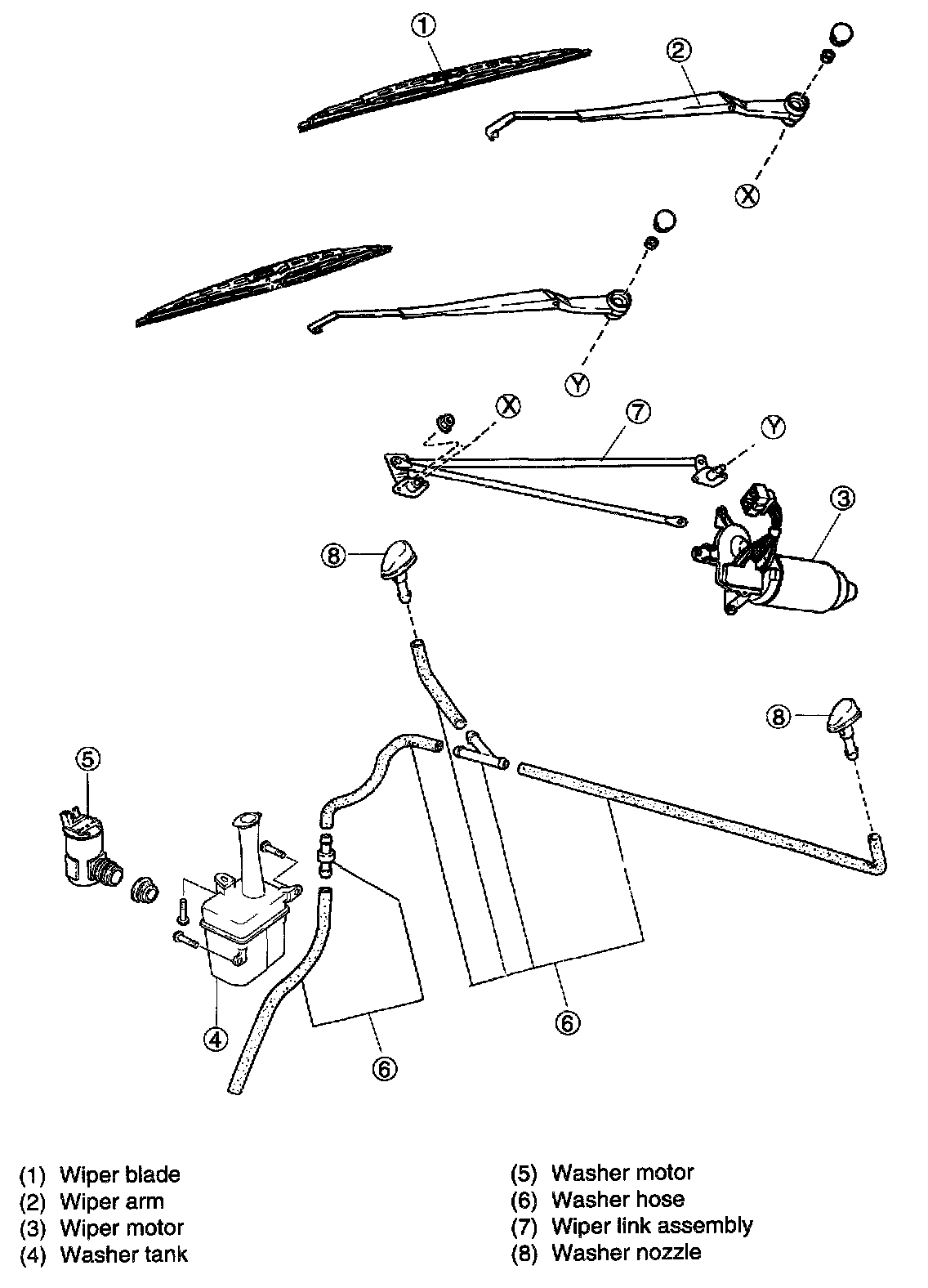 1
2
X
Y
X
7
Y
3
8
8
5
4
6
6

(1) Wiper blade
(2) Wiper arm
(3) Wiper motor
(4) Washer tank

(5) Washer motor
(6) Washer hose
(7) Wiper link assembly
(8) Washer nozzle