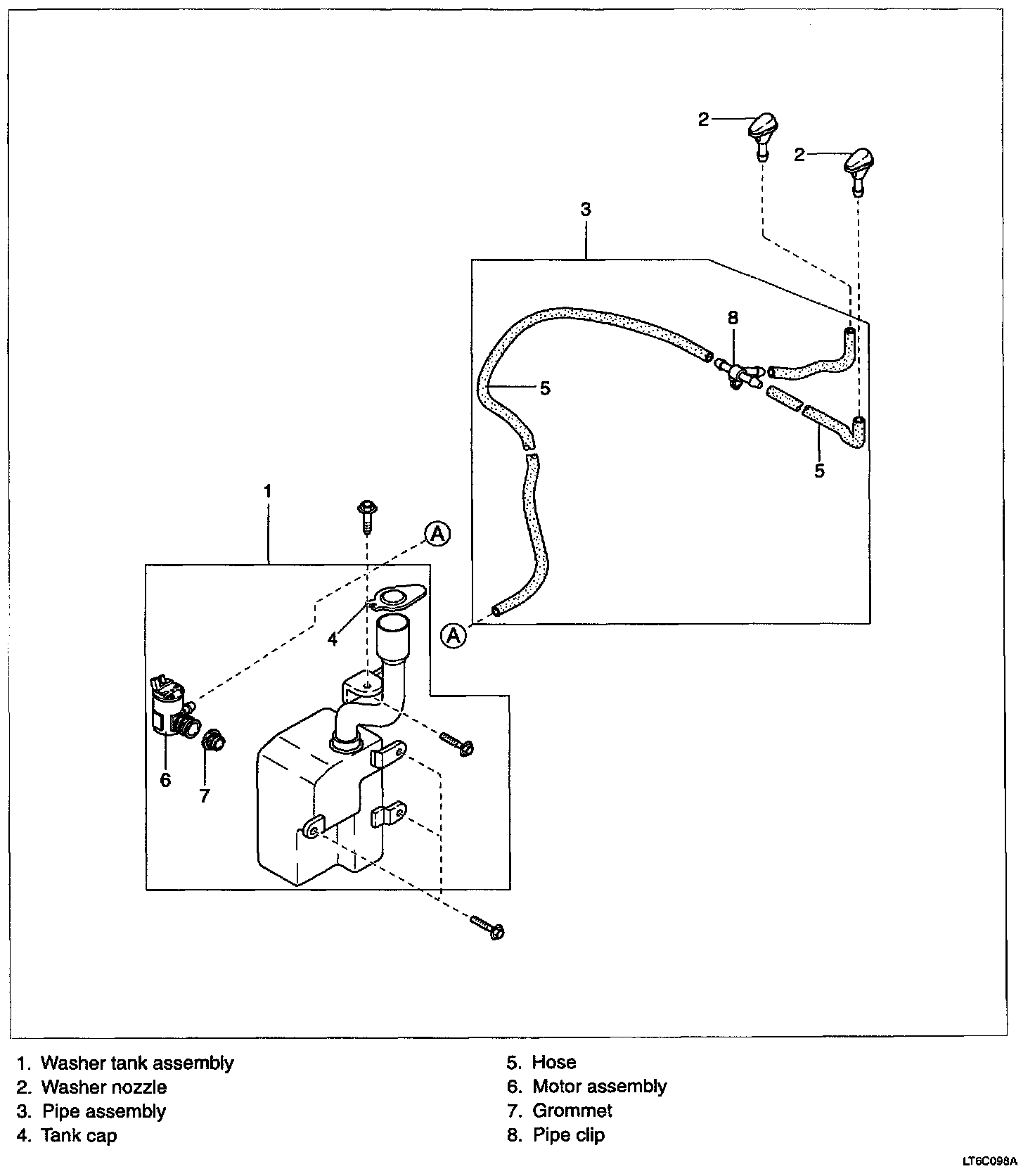 2
2
3
8
5
5
1
A
4
A
6
7

1. Washer tank assembly
2. Washer nozzle
3. Pipe assembly
4. Tank cap

5. Hose
6. Motor assembly
7. Grommet
8. Pipe clip

LT6C098A