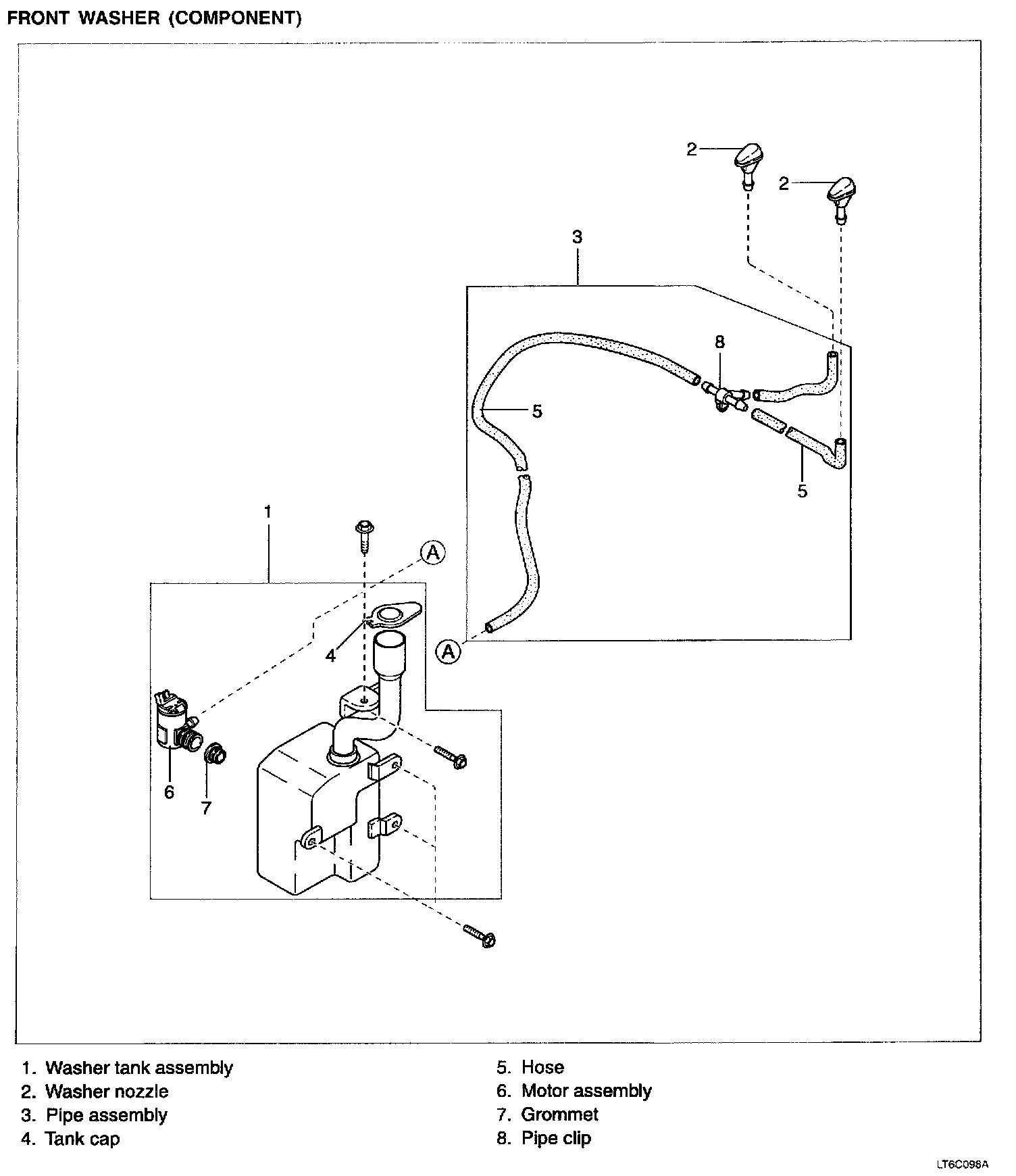 FRONT WASHER (COMPONENT)

2
2
3
8
5
5
1
A
4
A
6
7

1. Washer tank assembly
2. Washer nozzle
3. Pipe assembly
4. Tank cap

5. Hose
6. Motor assembly
7. Grommet
8. Pipe clip

LT6C098A