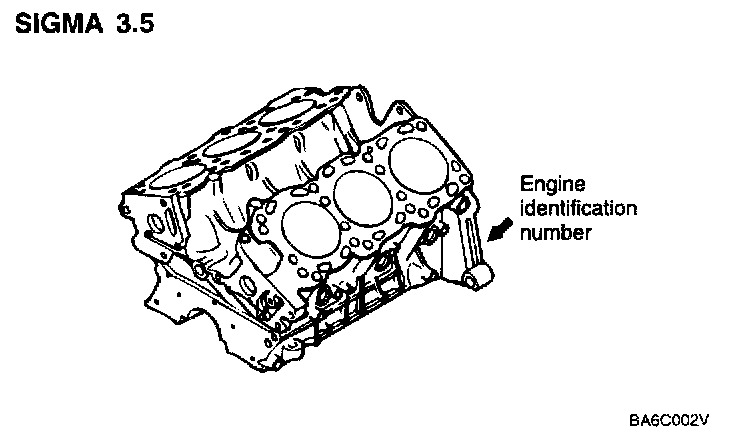 SIGMA 3.5

Engine identification number

BA6C002V