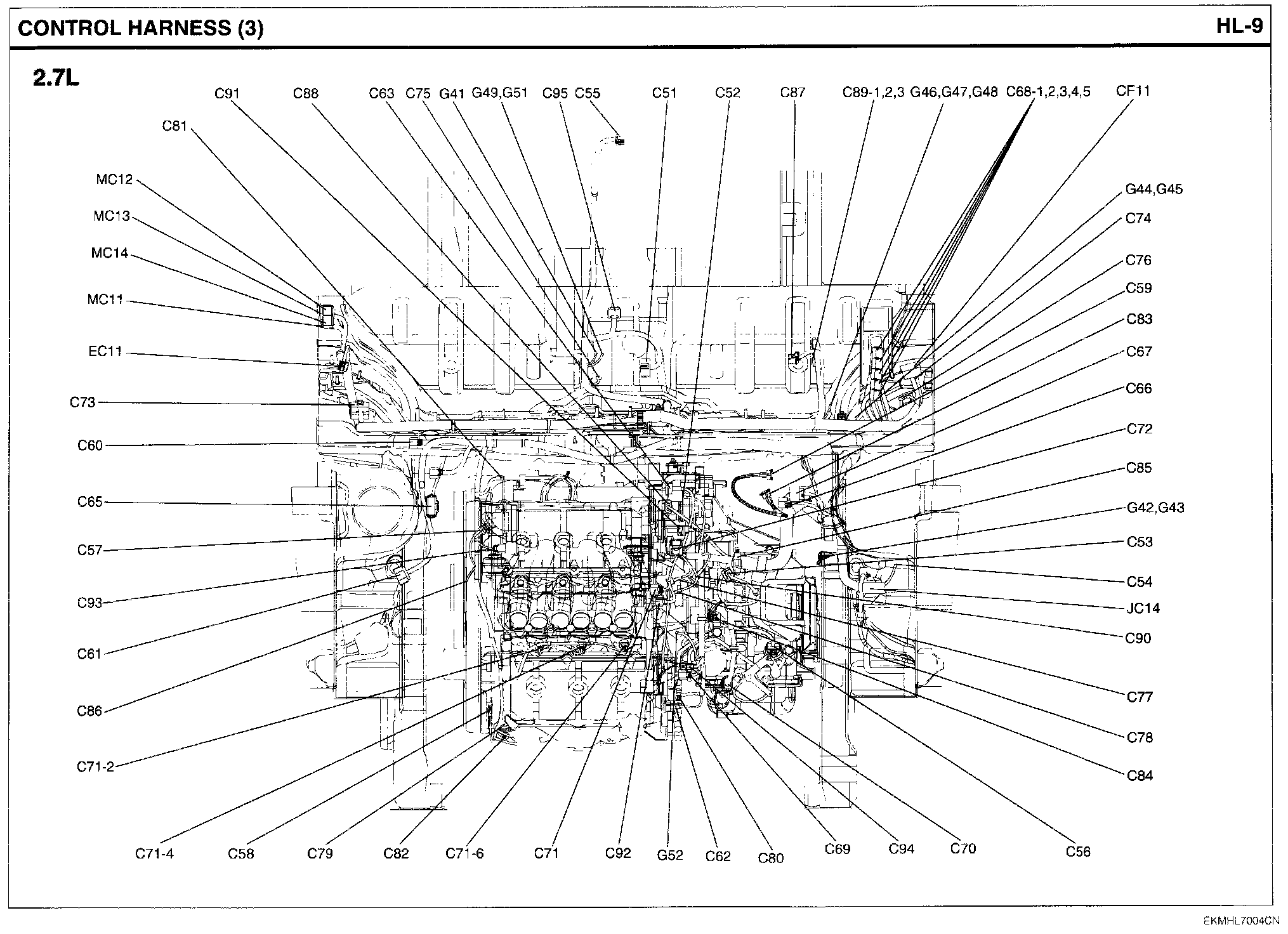 CONTROL HARNESS (3)

HL-9

2.7L

C91 C88 C63 C75 G41 G49,G51 C95 C55 C51 C52 C87 C89-1,2,3 G46,G47,G48 C68-1,2,3,4,5 CF11

C81

MC12

MC13

MC14

MC11

EC11

C73

C60

C65

C57

C93

C61

C86

C71-2

G44,G45

C74

C76

C59

C83

C67

C66

C72

C85

G42,G43

C53

C54

JC14

C90

C77

C78

C84

C71-4 C58 C79 C82 C71-6 C71 C92 G52 C62 C80 C69 C94 C70 C56

EKMHL7004CN