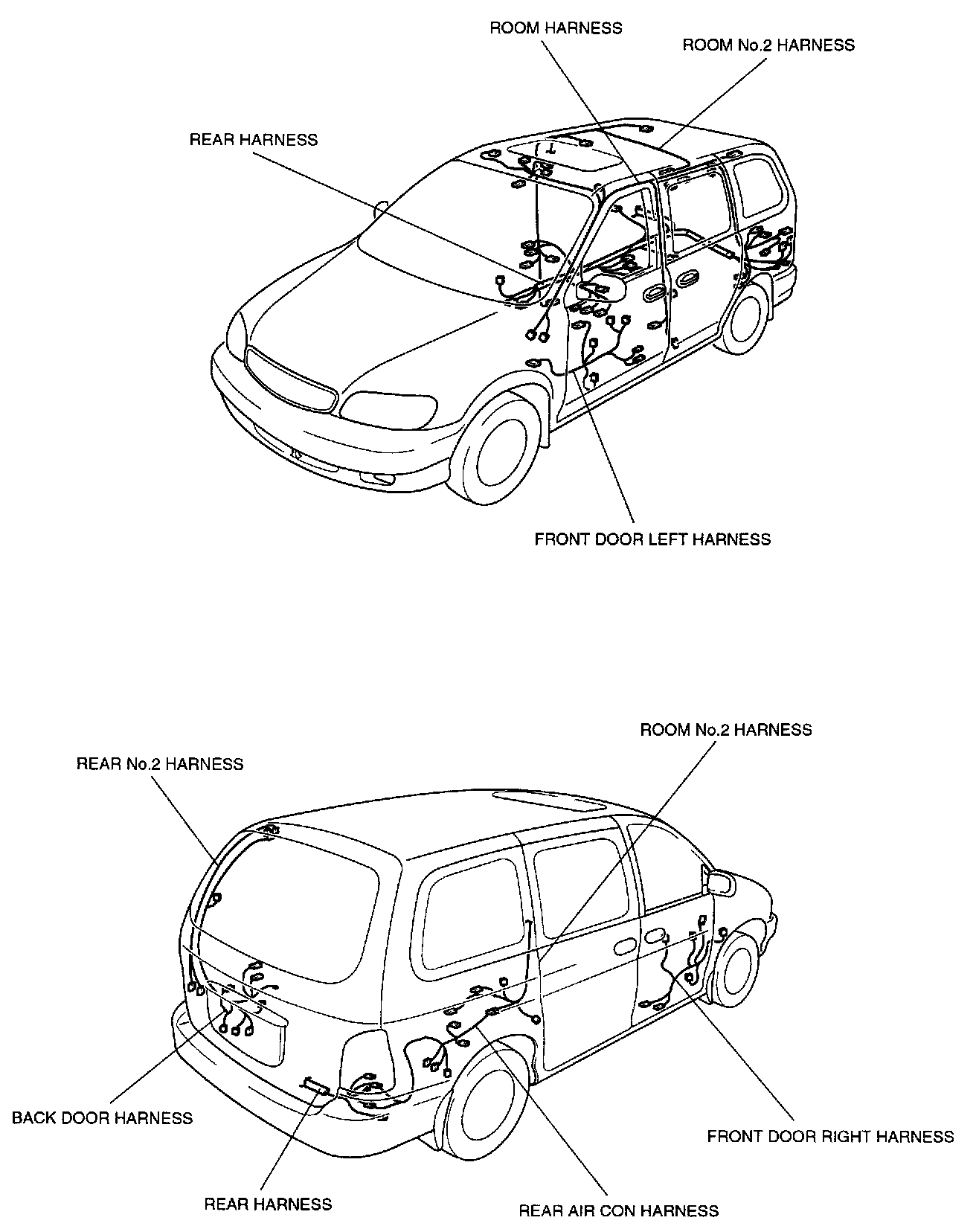 ROOM HARNESS
ROOM No.2 HARNESS
REAR HARNESS
FRONT DOOR LEFT HARNESS

ROOM No.2 HARNESS
REAR No.2 HARNESS
BACK DOOR HARNESS
FRONT DOOR RIGHT HARNESS
REAR HARNESS
REAR AIR CON HARNESS