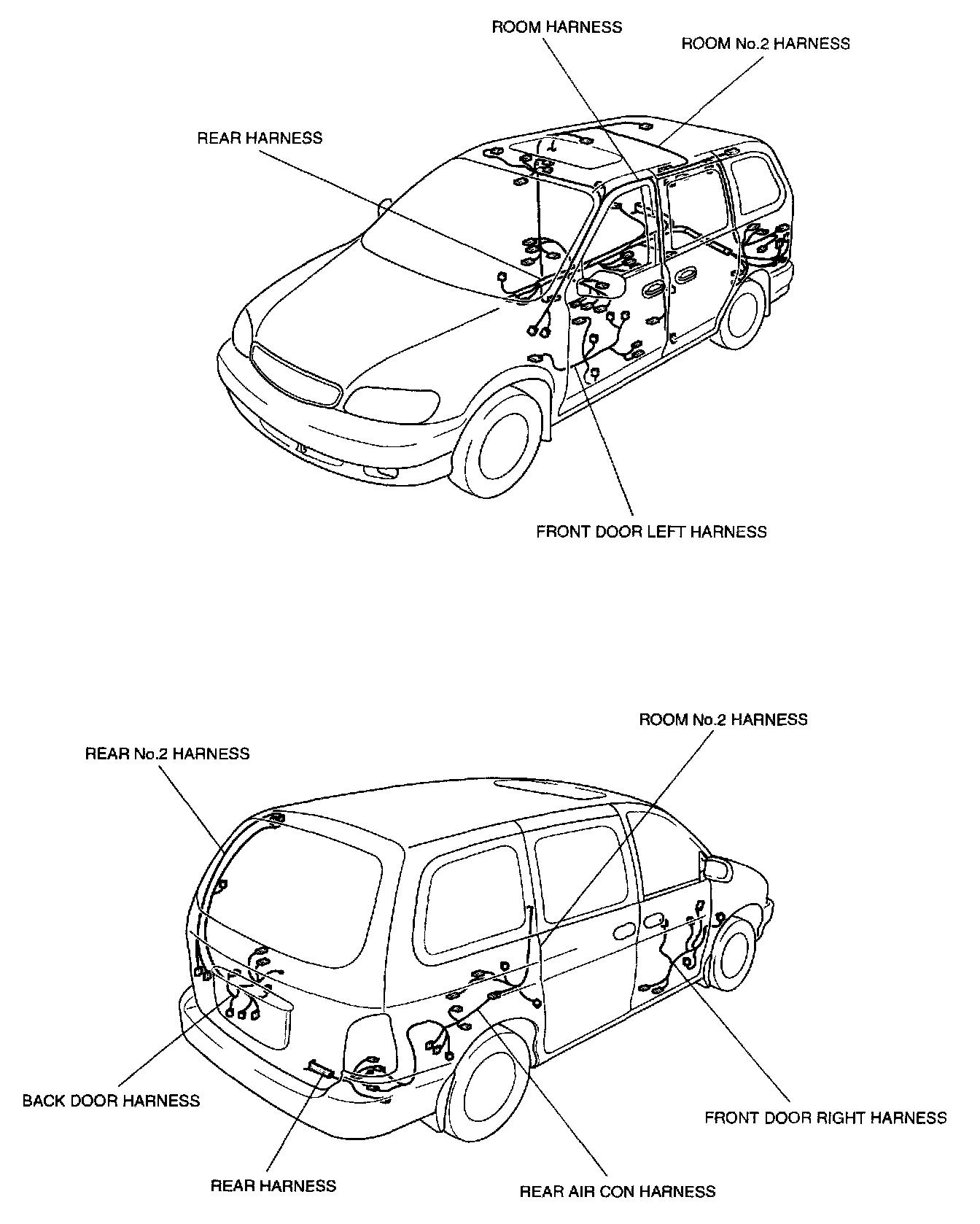 ROOM HARNESS

ROOM No.2 HARNESS

REAR HARNESS

FRONT DOOR LEFT HARNESS

ROOM No.2 HARNESS

REAR No.2 HARNESS

BACK DOOR HARNESS

FRONT DOOR RIGHT HARNESS

REAR HARNESS

REAR AIR CON HARNESS