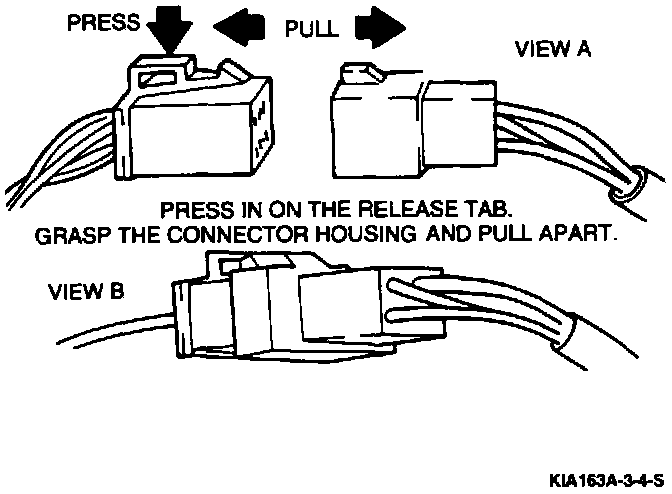 PRESS

PULL

VIEW A

PRESS IN ON THE RELEASE TAB.
GRASP THE CONNECTOR HOUSING AND PULL APART.

VIEW B

KIA163A-3-4-S