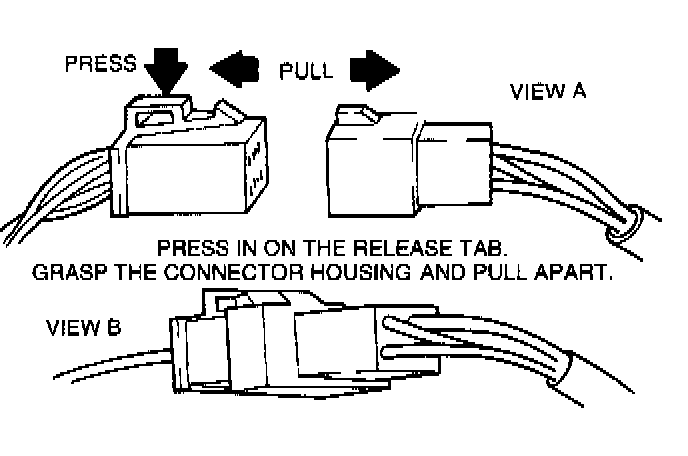 PRESS

PULL

VIEW A

PRESS IN ON THE RELEASE TAB.
GRASP THE CONNECTOR HOUSING AND PULL APART.

VIEW B