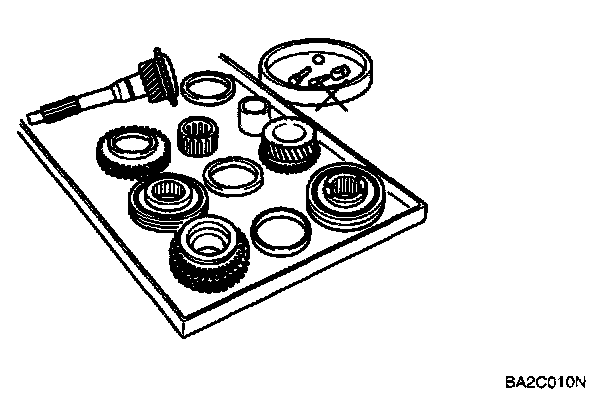 BA2C010N