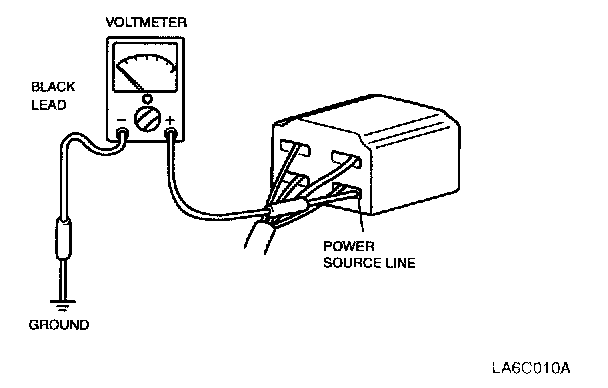 VOLTMETER

BLACK LEAD

−

+

POWER SOURCE LINE

GROUND

LA6C010A