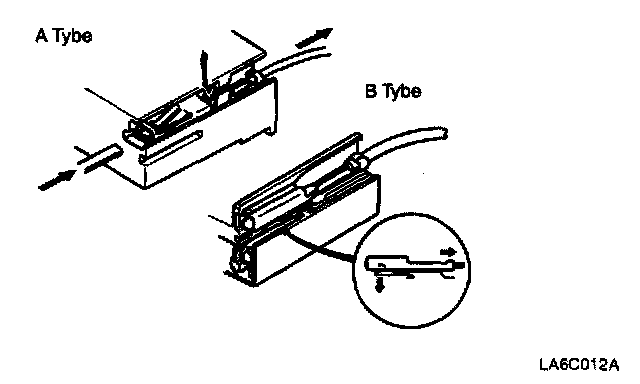 A Tybe

B Tybe

LA6C012A