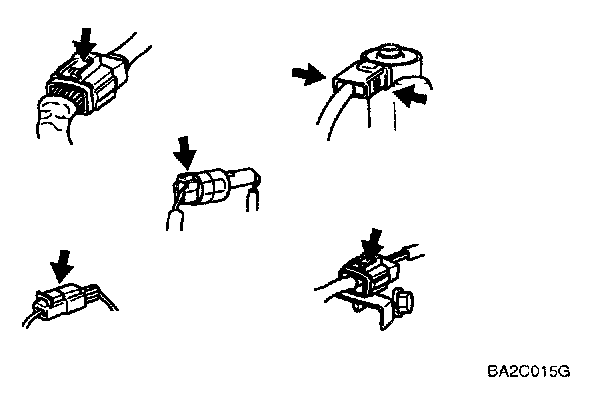 BA2C015G