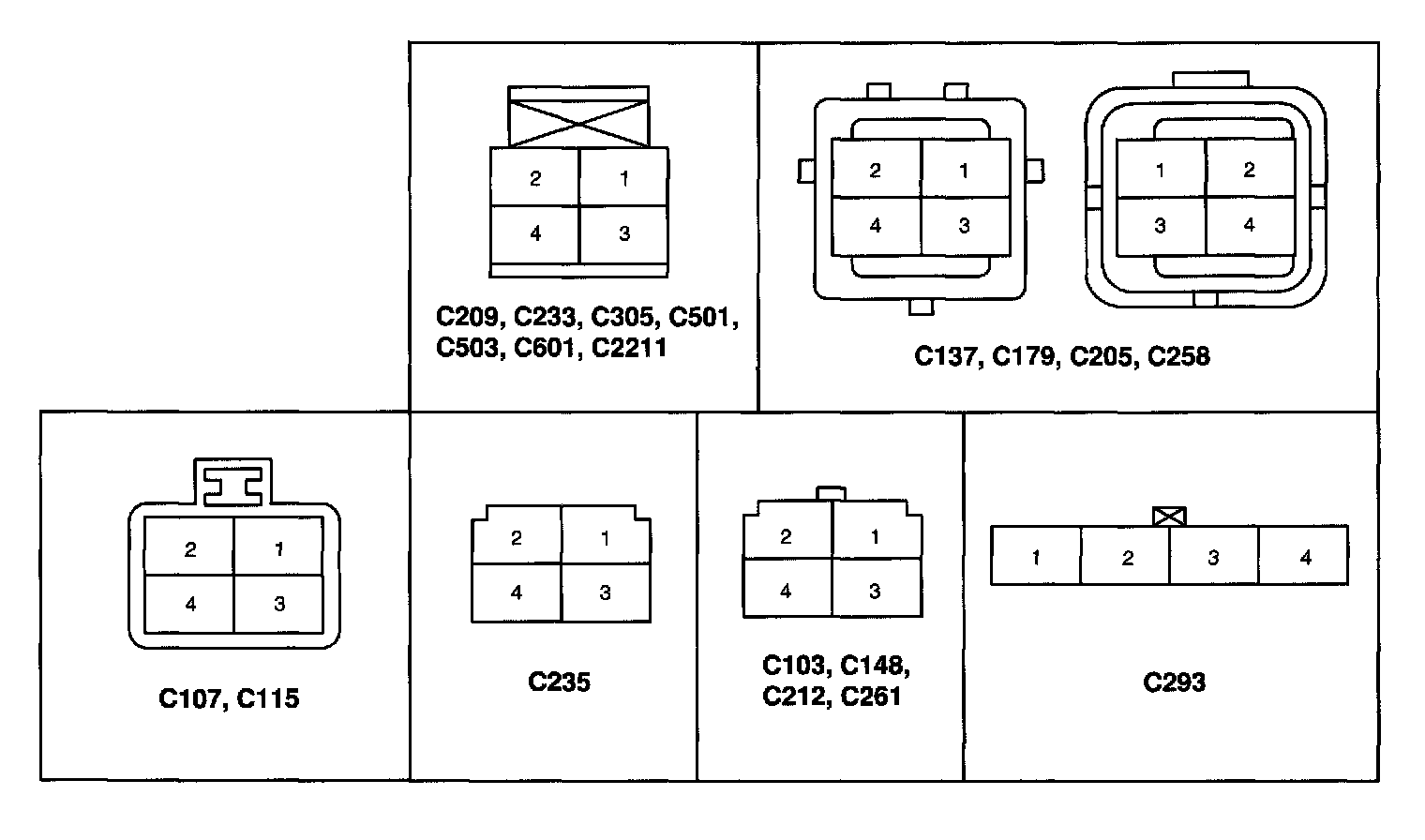 2 1
4 3

C209, C233, C305, C501, C503, C601, C2211

2 1
4 3

1 2
3 4

C137, C179, C205, C258

2 1
4 3

C107, C115

2 1
4 3

C235

2 1
4 3

C103, C148, C212, C261

1 2 3 4

C293