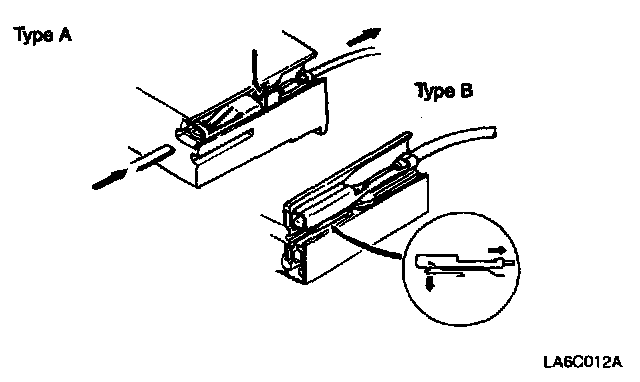 Type A

Type B

LA6C012A