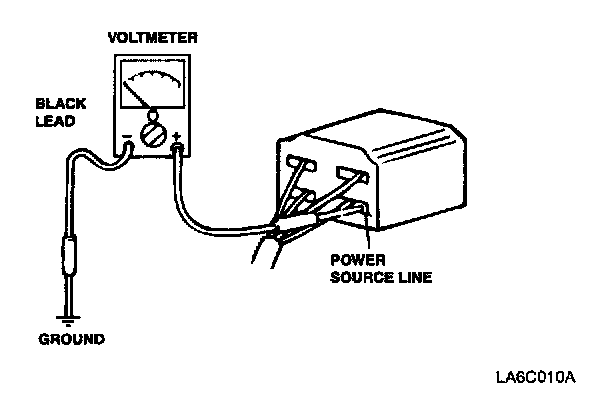 VOLTMETER

BLACK LEAD

−

+

POWER SOURCE LINE

GROUND

LA6C010A