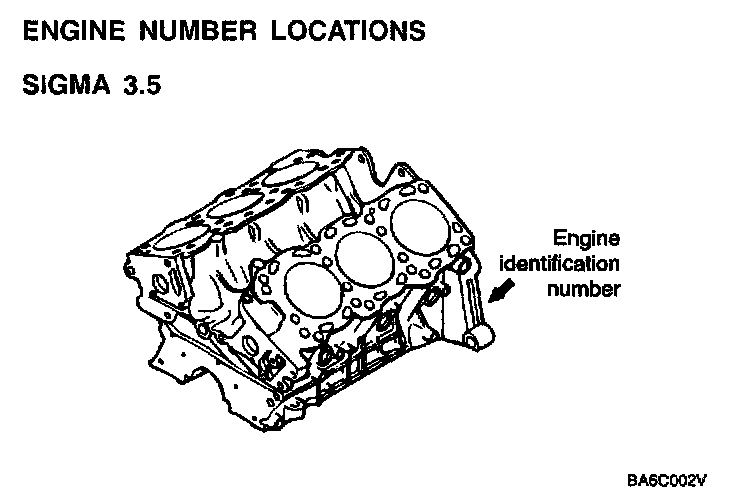 ENGINE NUMBER LOCATIONS

SIGMA 3.5

Engine identification number

BA6C002V