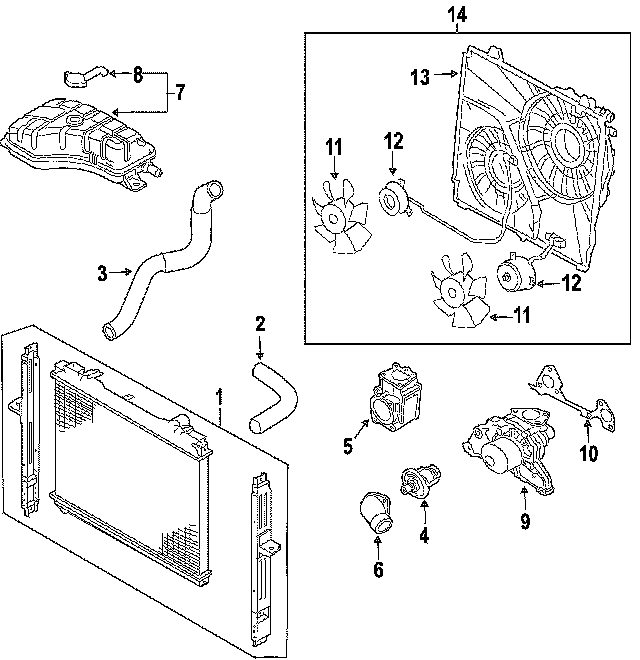 14
8
7
13
11
12
3
12
11
2
1
5
10
4
9
6