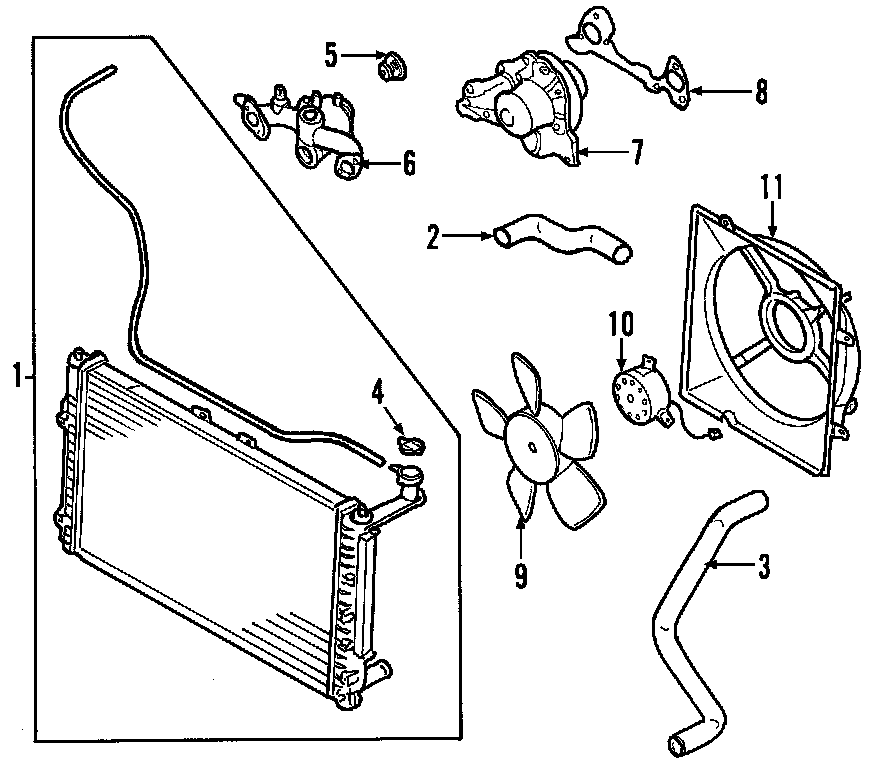 5
8
6
7
11
2
10
1
4
9
3