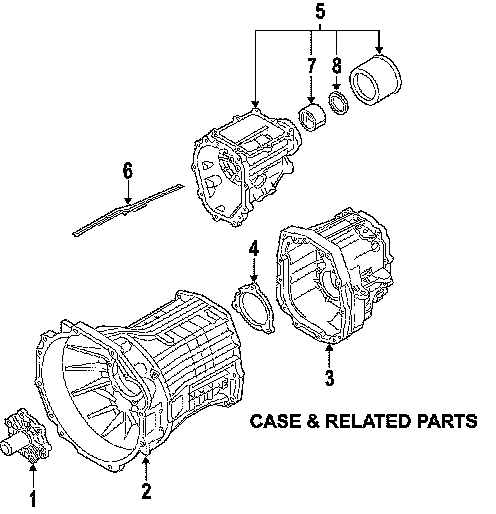 5
7
8
6
4
3
CASE & RELATED PARTS
1
2