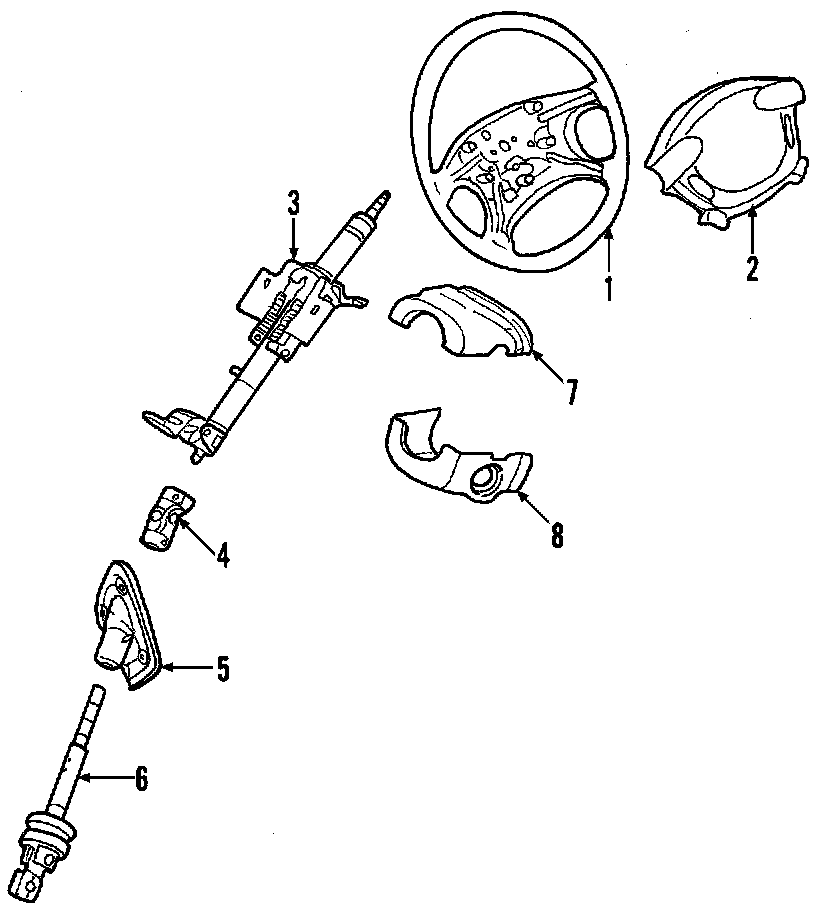 3
1
2
7
8
4
5
6