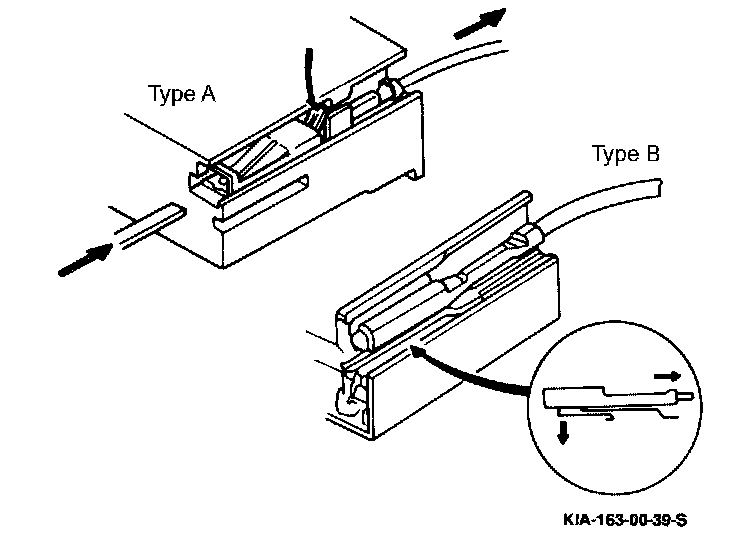 Type A

Type B

KIA-163-00-39-S