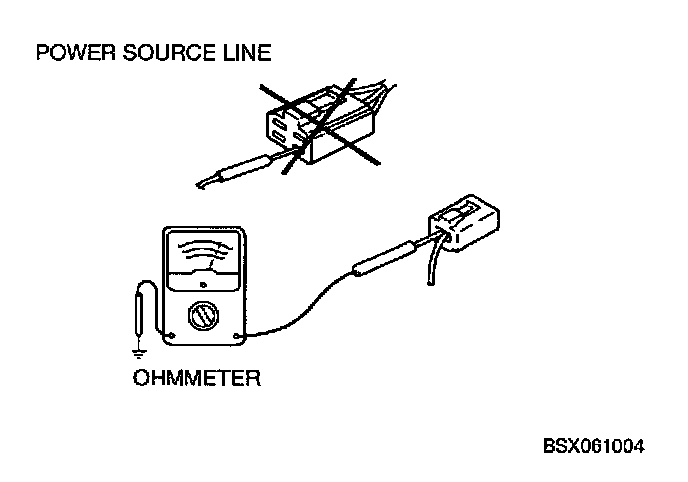 POWER SOURCE LINE

OHMMETER

BSX061004