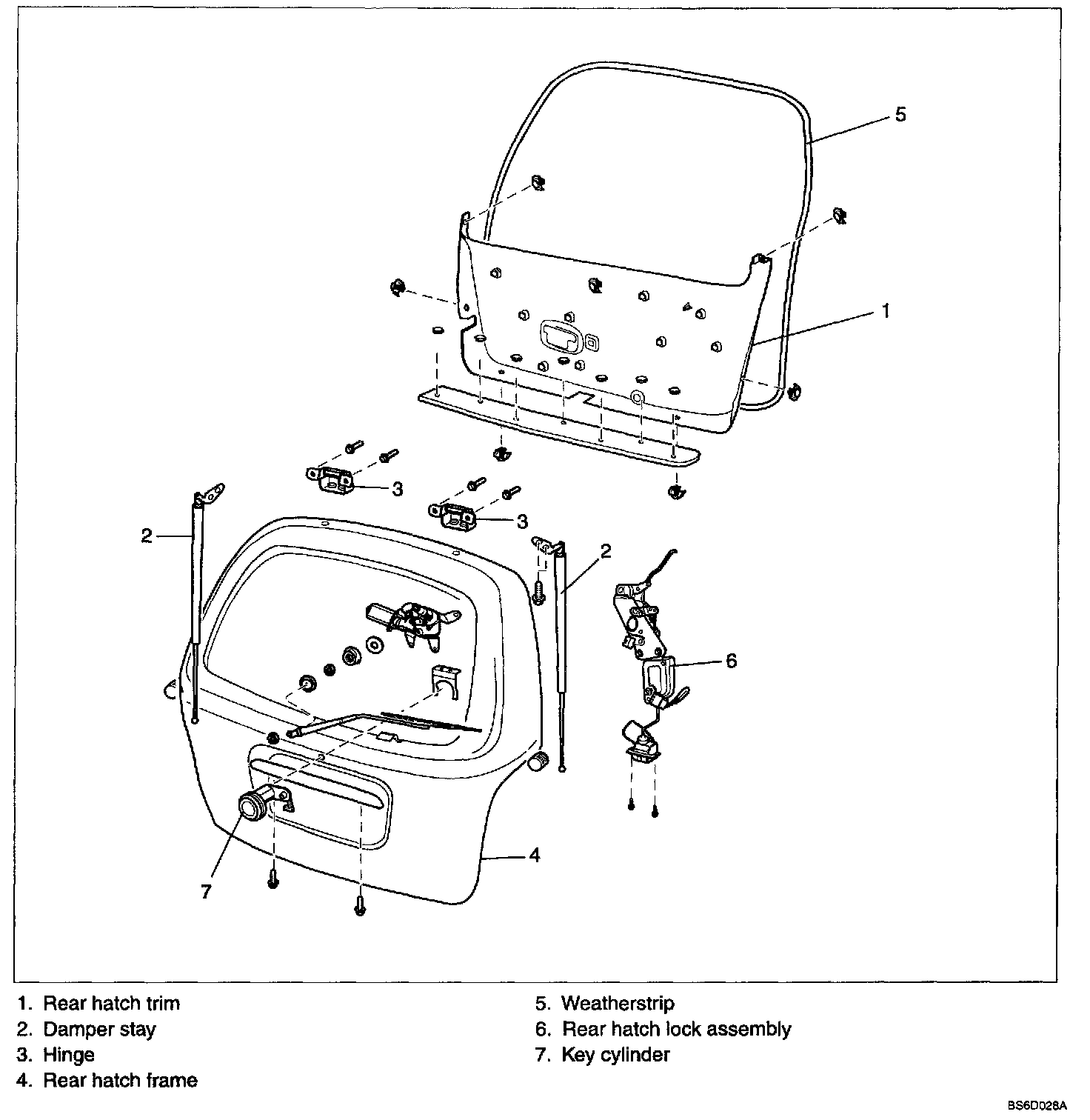 5

1

3

3

2

2

6

4

7

1. Rear hatch trim
2. Damper stay
3. Hinge
4. Rear hatch frame

5. Weatherstrip
6. Rear hatch lock assembly
7. Key cylinder

BS6D028A