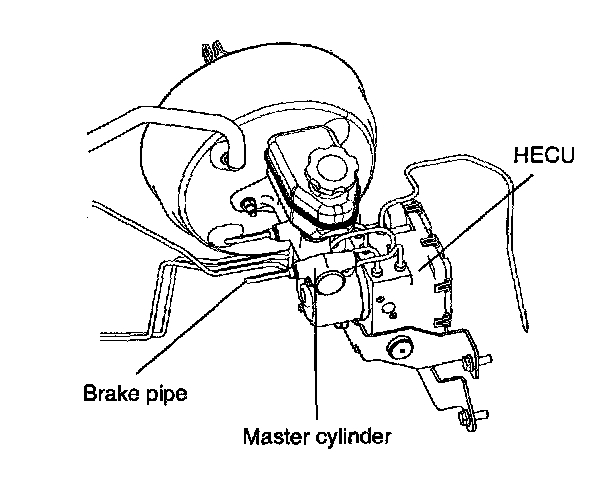 HECU

Brake pipe

Master cylinder