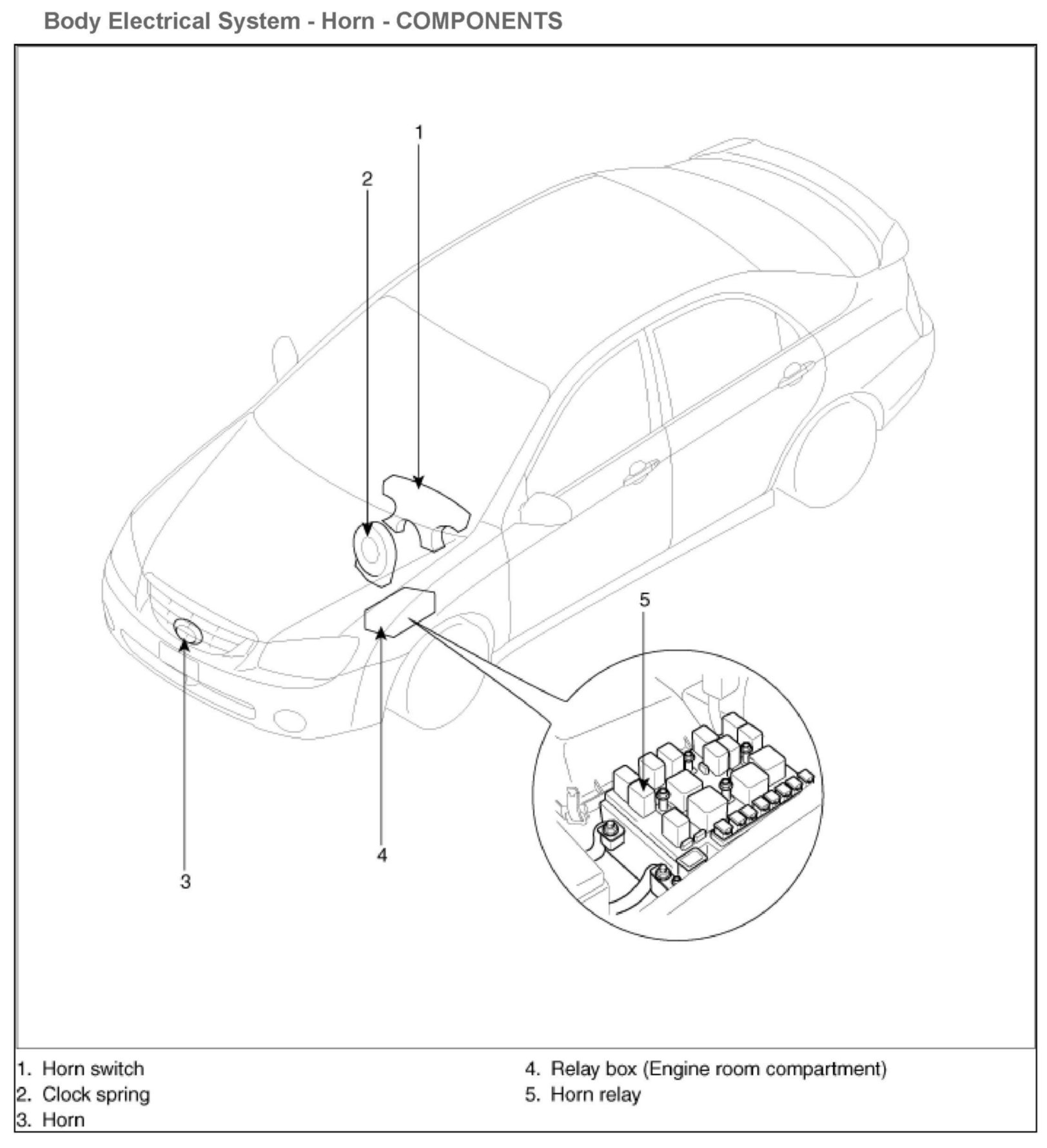 Body Electrical System - Horn - COMPONENTS

1

2

5

4

3

1. Horn switch
2. Clock spring
3. Horn

4. Relay box (Engine room compartment)
5. Horn relay